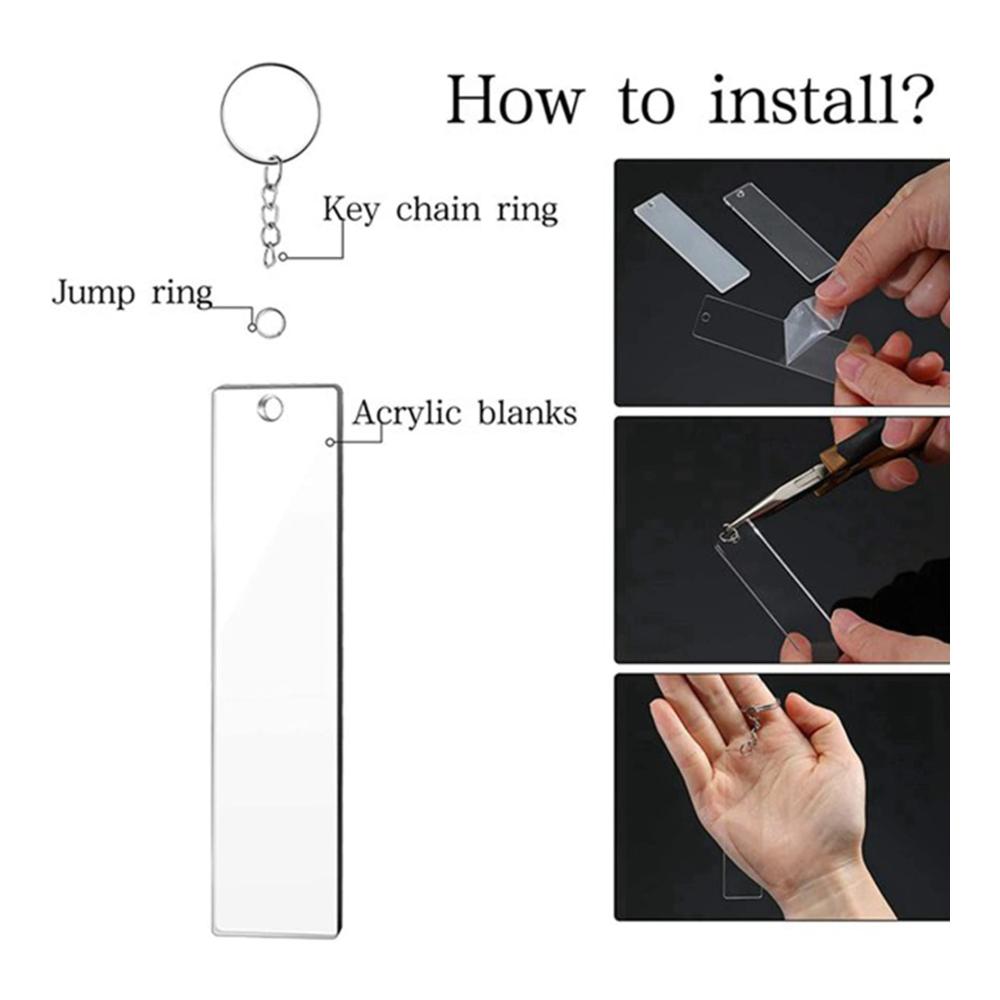 How to install?

Key chain ring

Jump ring

Acrylic blanks