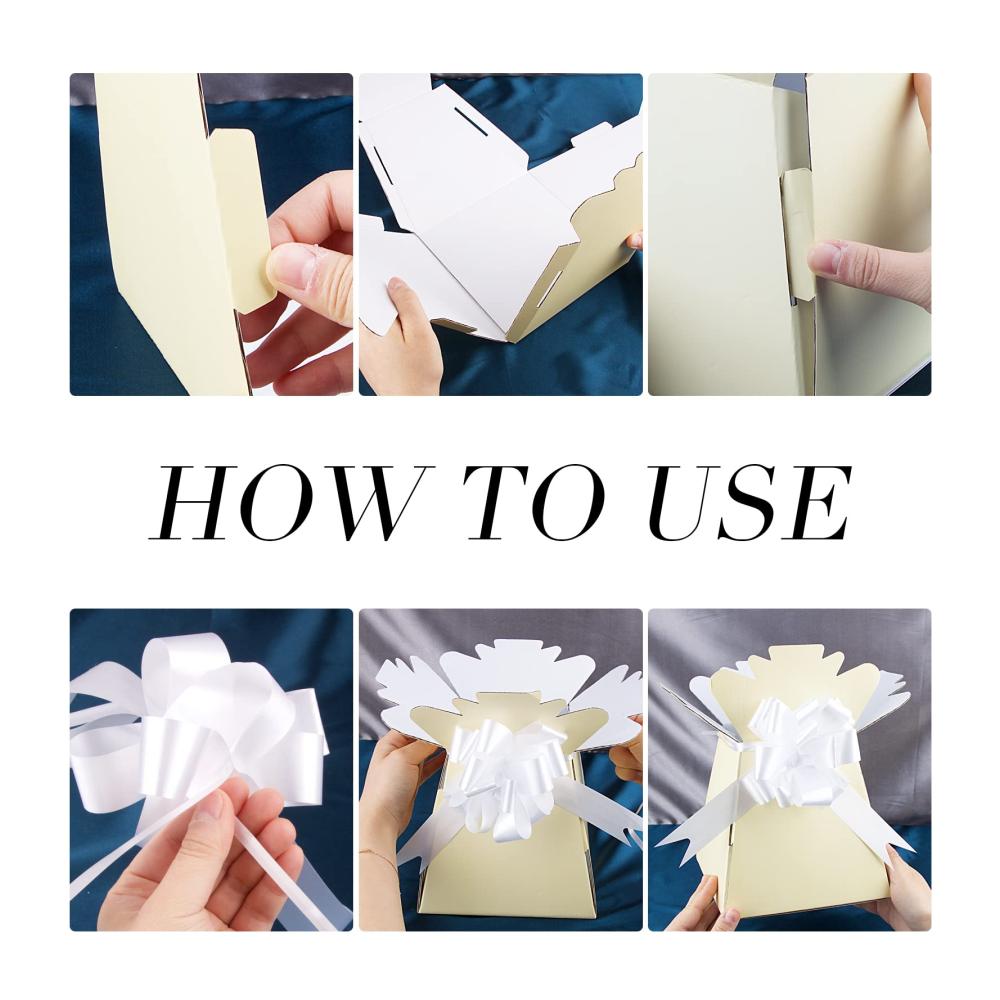 HOW TO USE