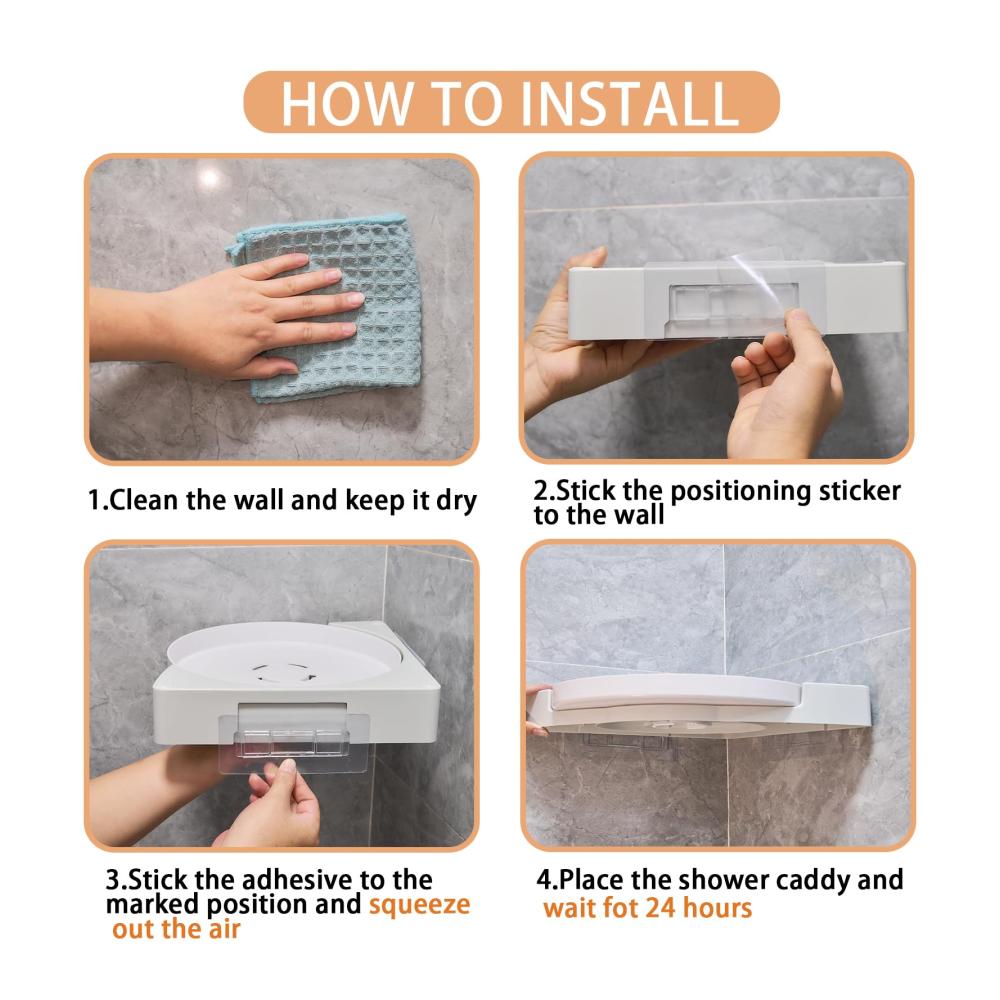 HOW TO INSTALL

1.Clean the wall and keep it dry

2.Stick the positioning sticker to the wall

3.Stick the adhesive to the marked position and squeeze out the air

4.Place the shower caddy and wait fot 24 hours