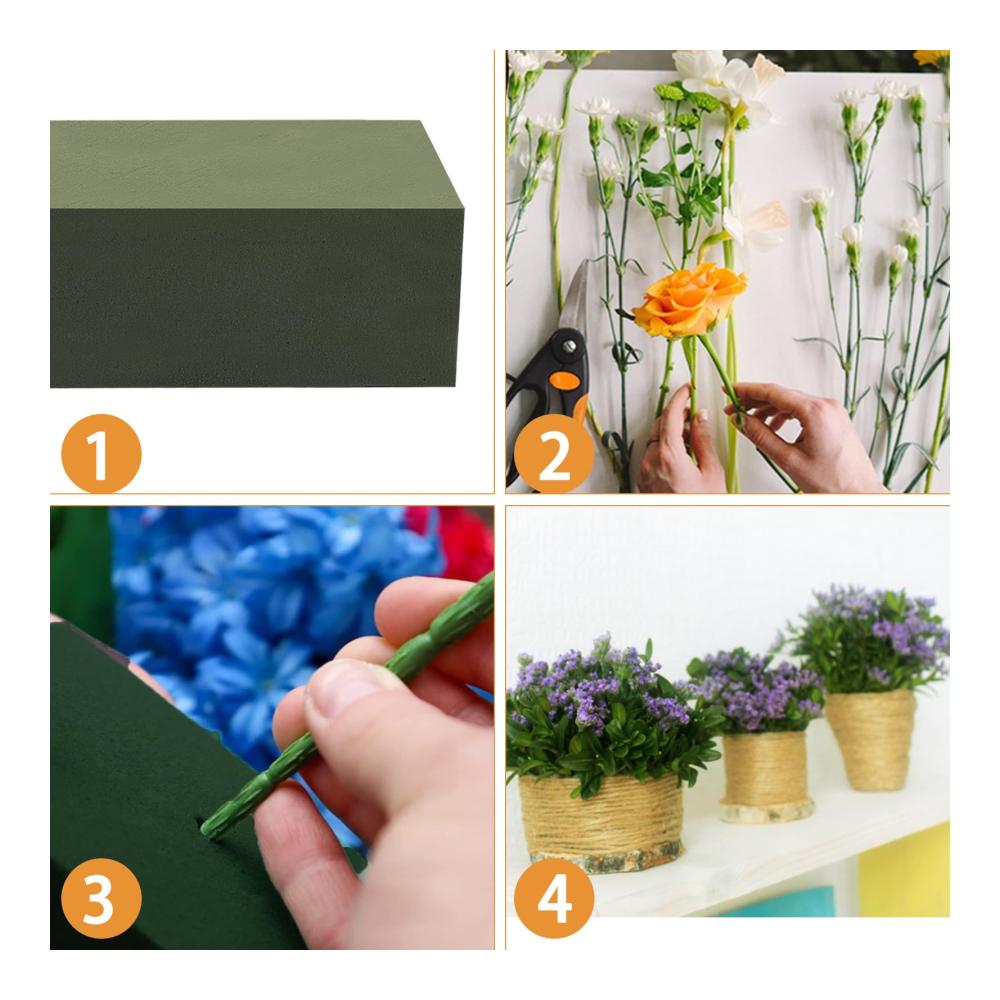 1

2

3

4