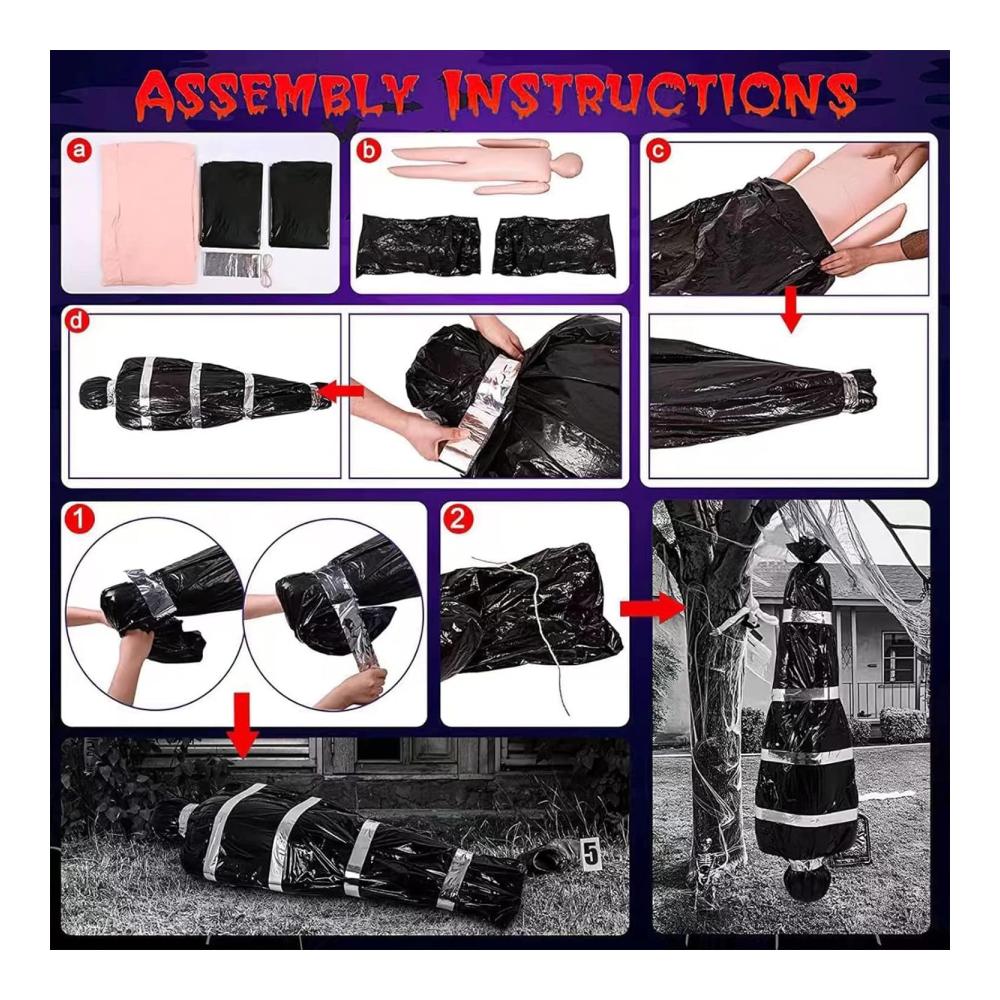 ASSEMBLY INSTRUCTIONS

a

b

c

d

1

2

5