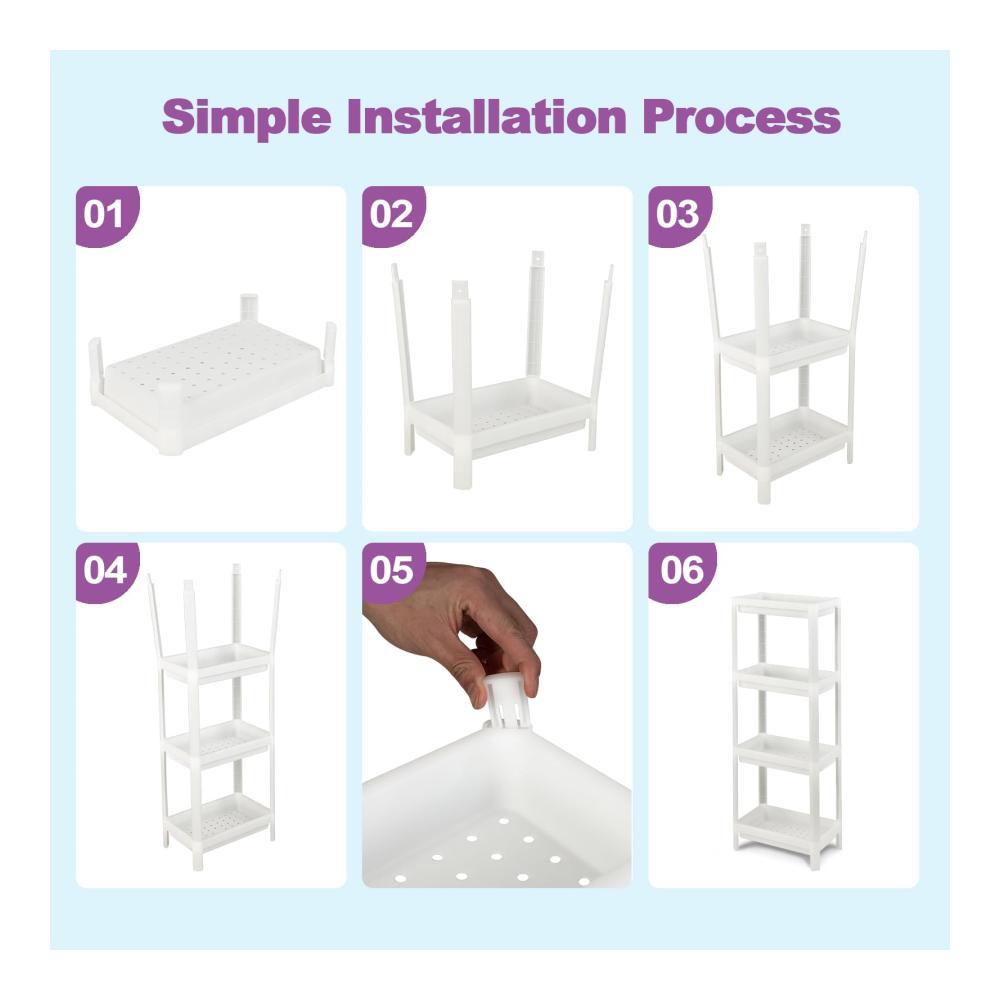 Simple Installation Process

01

02

03

04

05

06