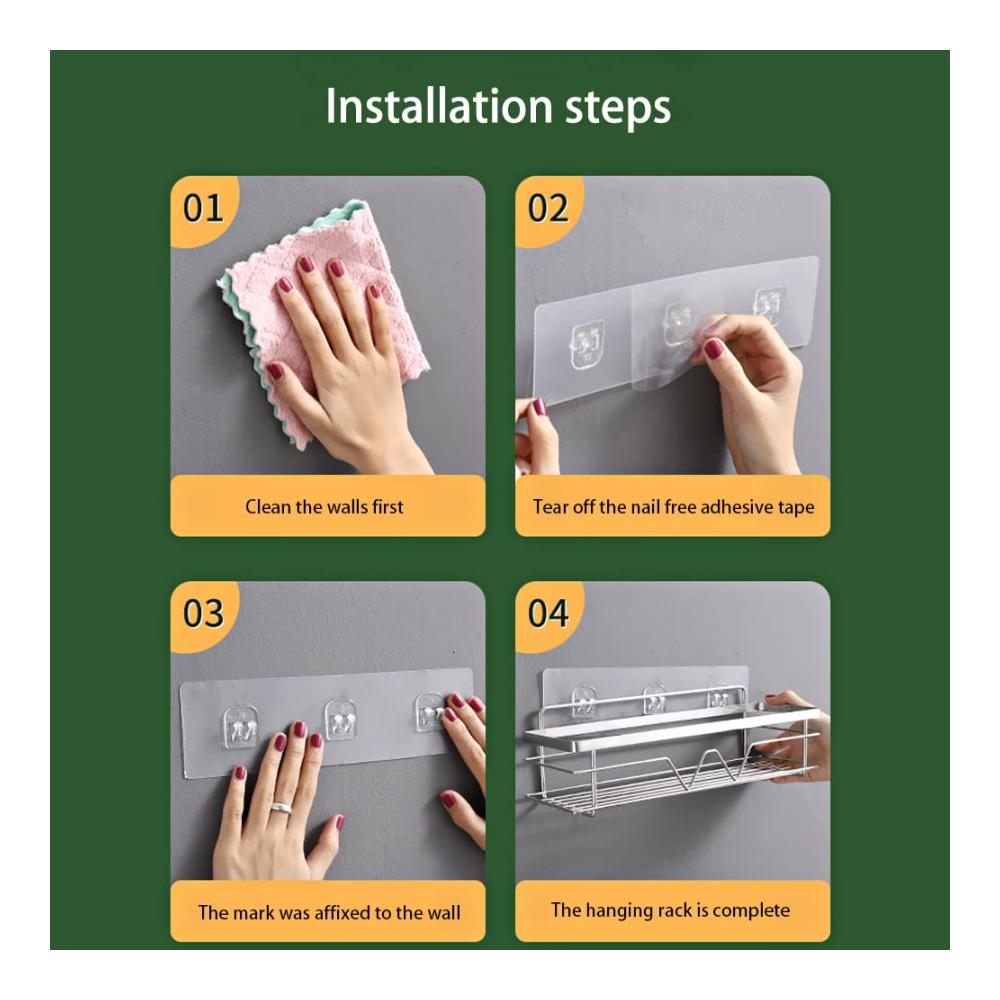 Installation steps

01

Clean the walls first

02

Tear off the nail free adhesive tape

03

The mark was affixed to the wall

04

The hanging rack is complete