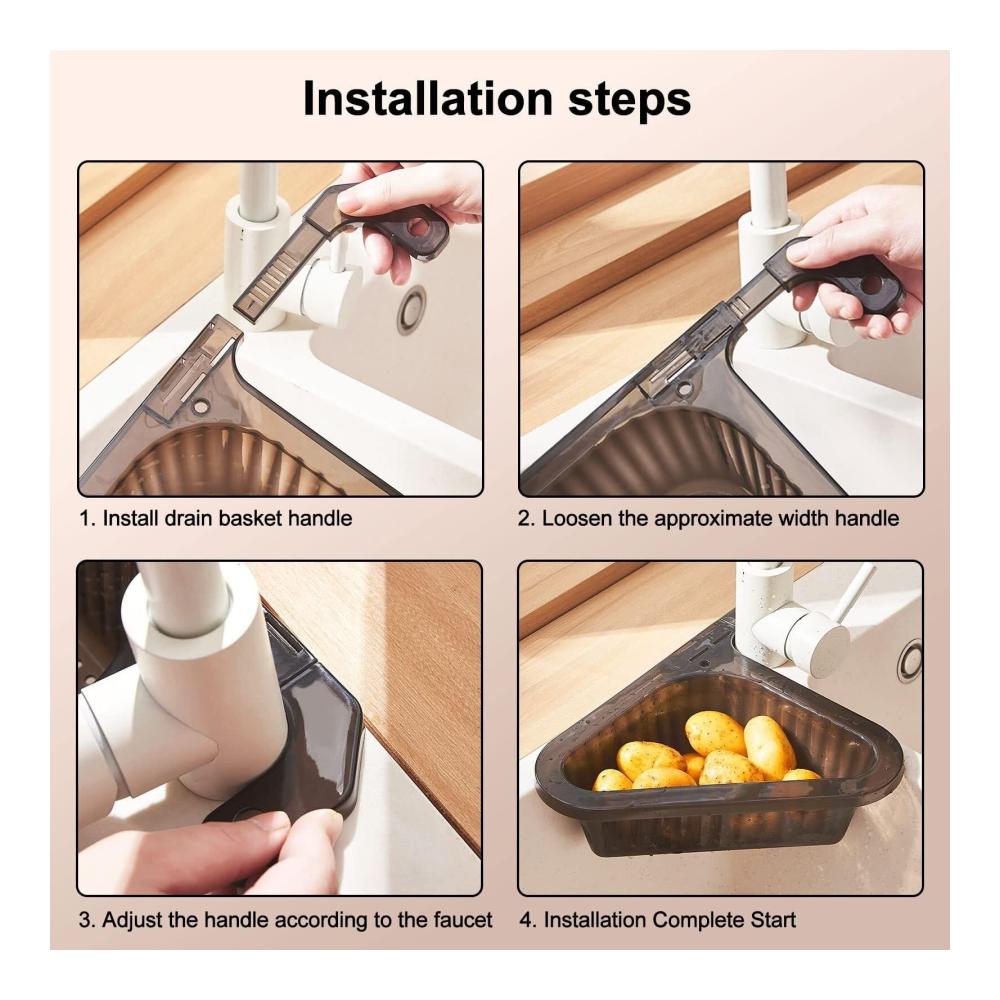 Installation steps

1. Install drain basket handle

2. Loosen the approximate width handle

3. Adjust the handle according to the faucet

4. Installation Complete Start