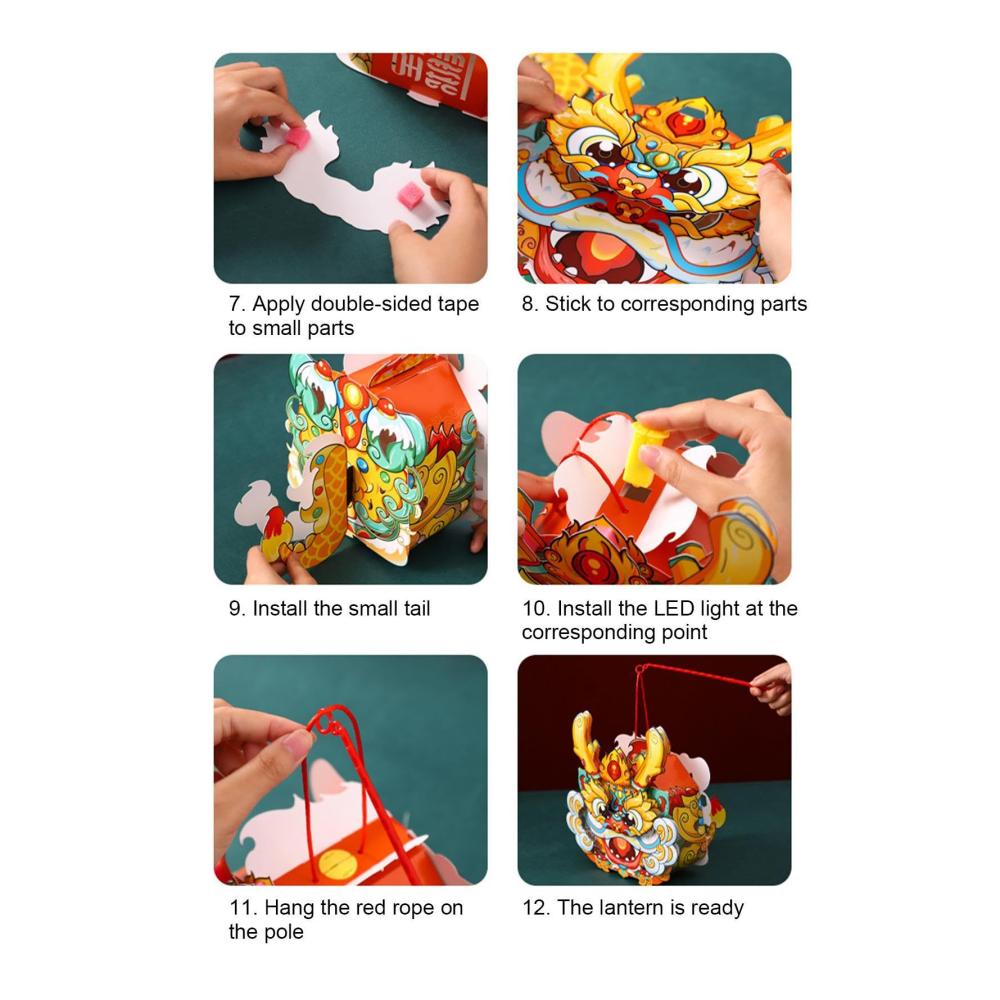 7. Apply double-sided tape to small parts

8. Stick to corresponding parts

9. Install the small tail

10. Install the LED light at the corresponding point

11. Hang the red rope on the pole

12. The lantern is ready