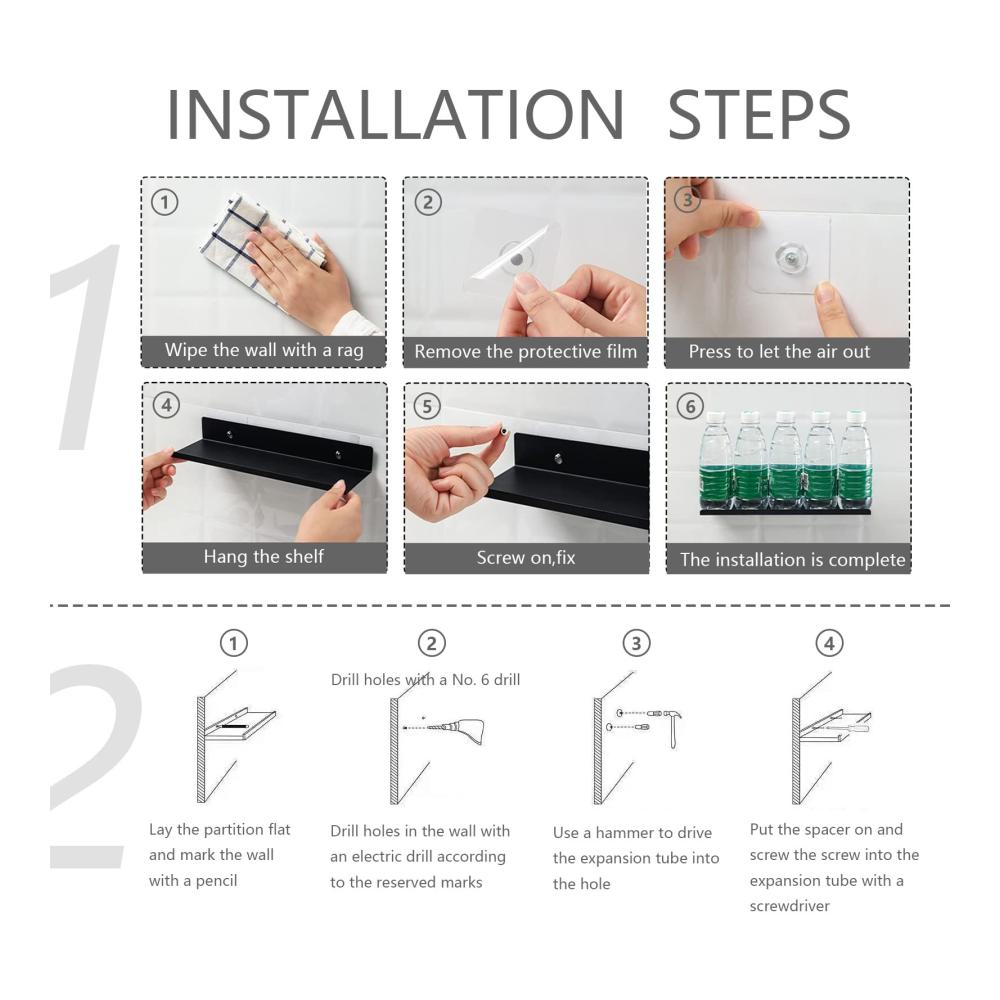 INSTALLATION STEPS

1

① Wipe the wall with a rag

② Remove the protective film

③ Press to let the air out

④ Hang the shelf

⑤ Screw on,fix

⑥ The installation is complete

2

①
Lay the partition flat and mark the wall with a pencil

②
Drill holes with a No. 6 drill
Drill holes in the wall with an electric drill according to the reserved marks

③
Use a hammer to drive the expansion tube into the hole

④
Put the spacer on and screw the screw into the expansion tube with a screwdriver