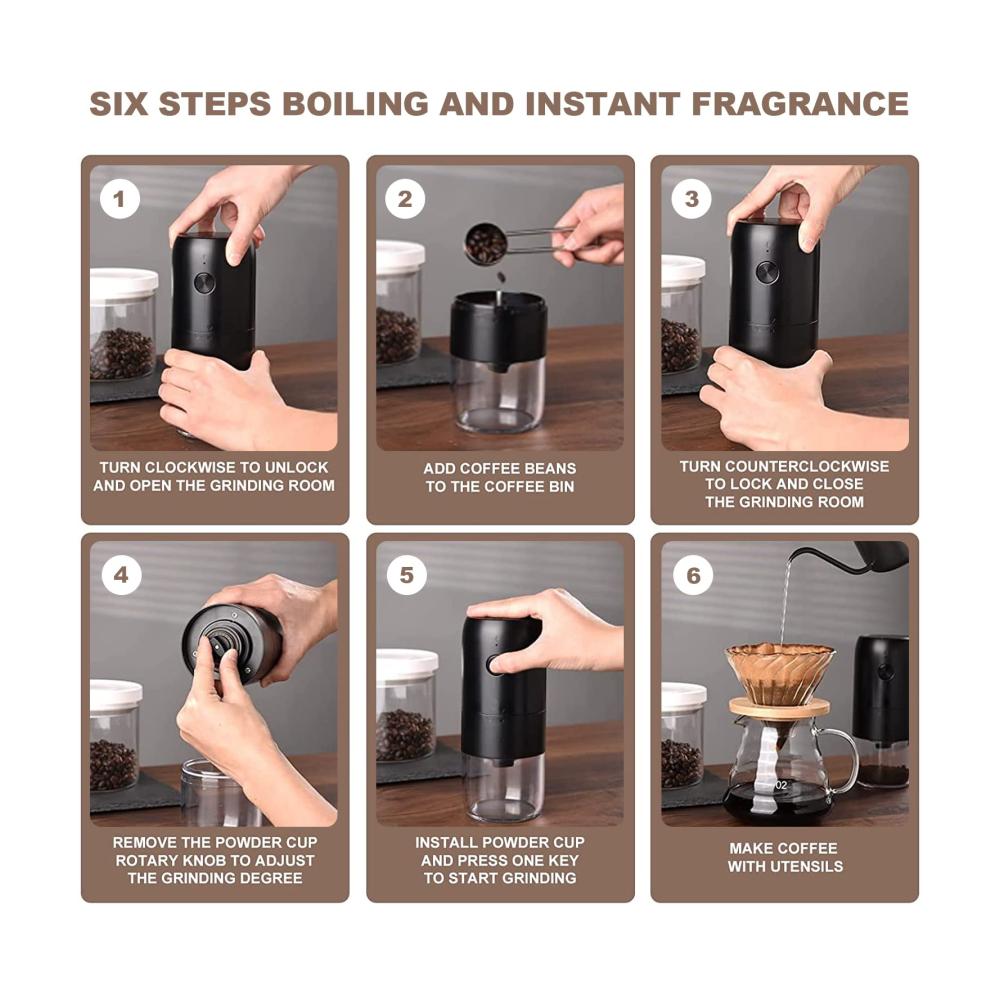 SIX STEPS BOILING AND INSTANT FRAGRANCE

1

TURN CLOCKWISE TO UNLOCK AND OPEN THE GRINDING ROOM

2

ADD COFFEE BEANS TO THE COFFEE BIN

3

TURN COUNTERCLOCKWISE TO LOCK AND CLOSE THE GRINDING ROOM

4

REMOVE THE POWDER CUP ROTARY KNOB TO ADJUST THE GRINDING DEGREE

5

INSTALL POWDER CUP AND PRESS ONE KEY TO START GRINDING

6

02

MAKE COFFEE WITH UTENSILS