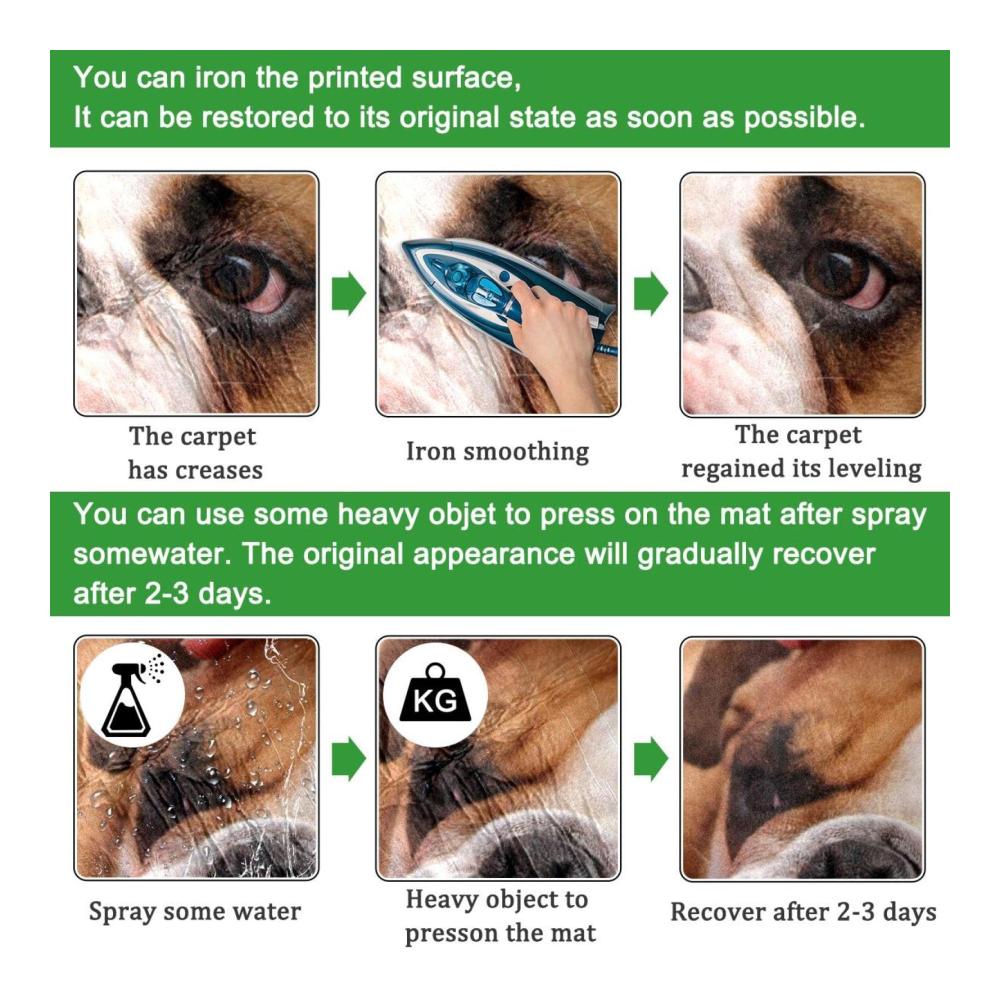 You can iron the printed surface,
It can be restored to its original state as soon as possible.

The carpet has creases

Iron smoothing

The carpet regained its leveling

You can use some heavy objet to press on the mat after spray somewater. The original appearance will gradually recover after 2-3 days.

KG

Spray some water

Heavy object to presson the mat

Recover after 2-3 days