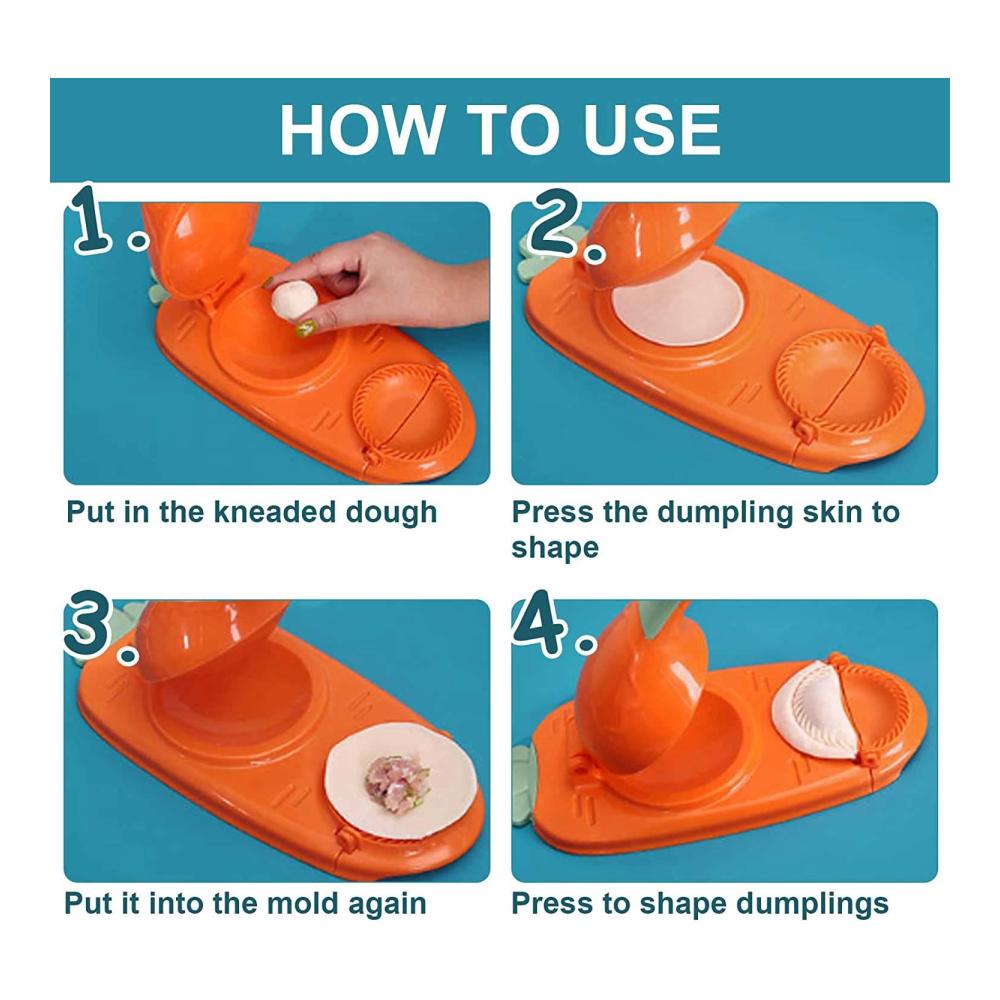 HOW TO USE

1.

Put in the kneaded dough

2.

Press the dumpling skin to shape

3.

Put it into the mold again

4.

Press to shape dumplings