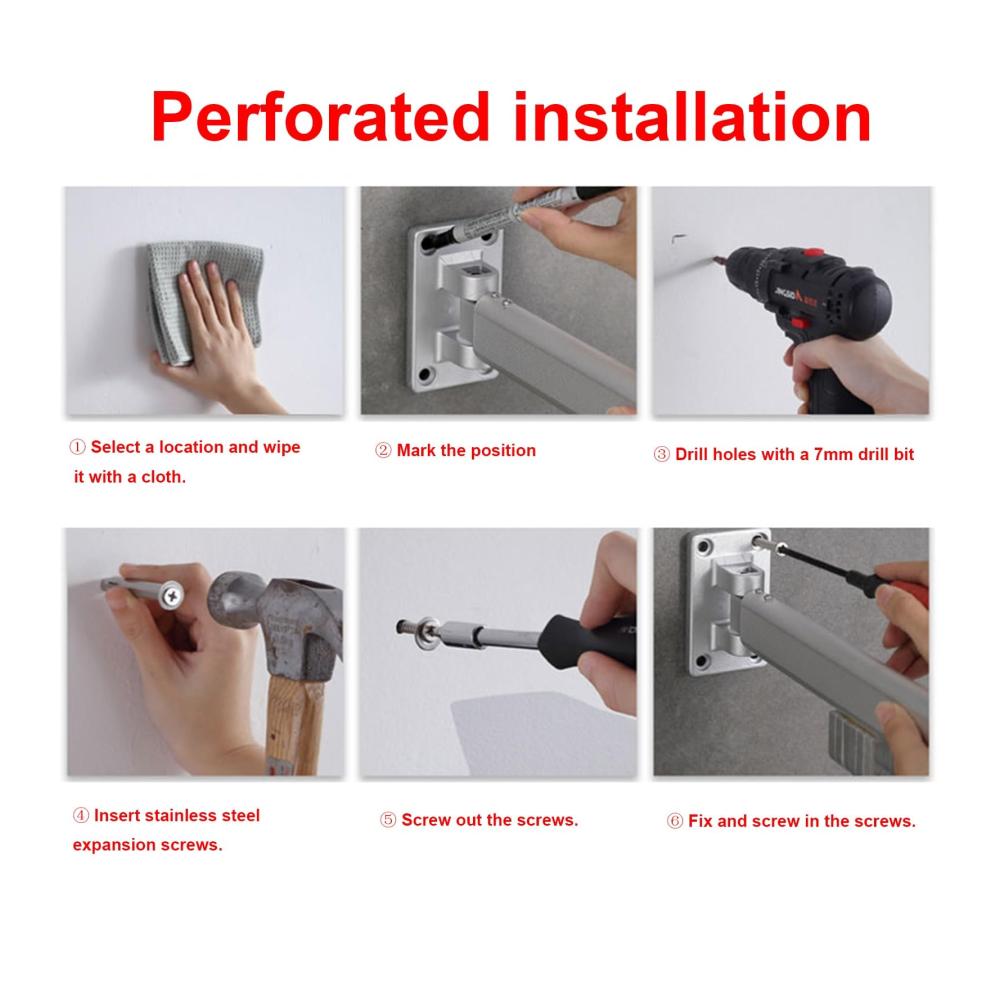 Perforated installation

① Select a location and wipe it with a cloth.

② Mark the position

③ Drill holes with a 7mm drill bit

④ Insert stainless steel expansion screws.

⑤ Screw out the screws.

⑥ Fix and screw in the screws.