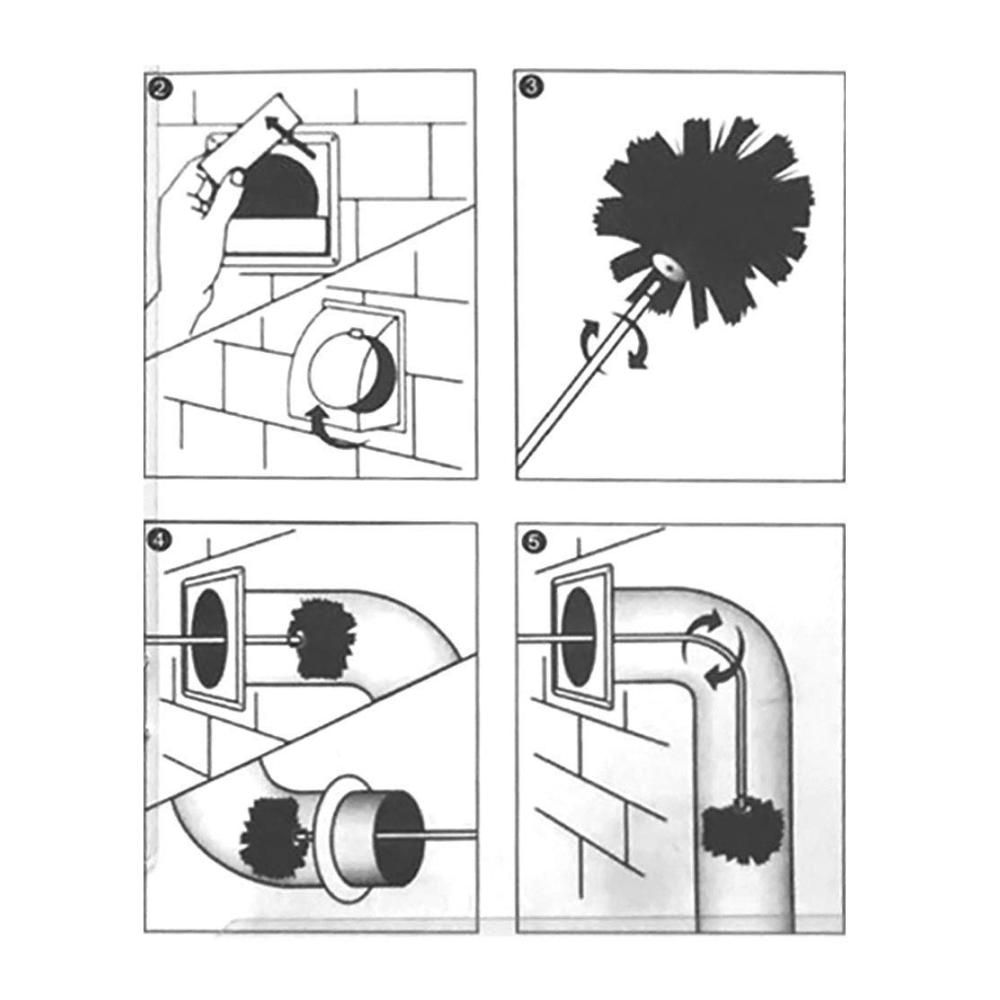 2

3

4

5