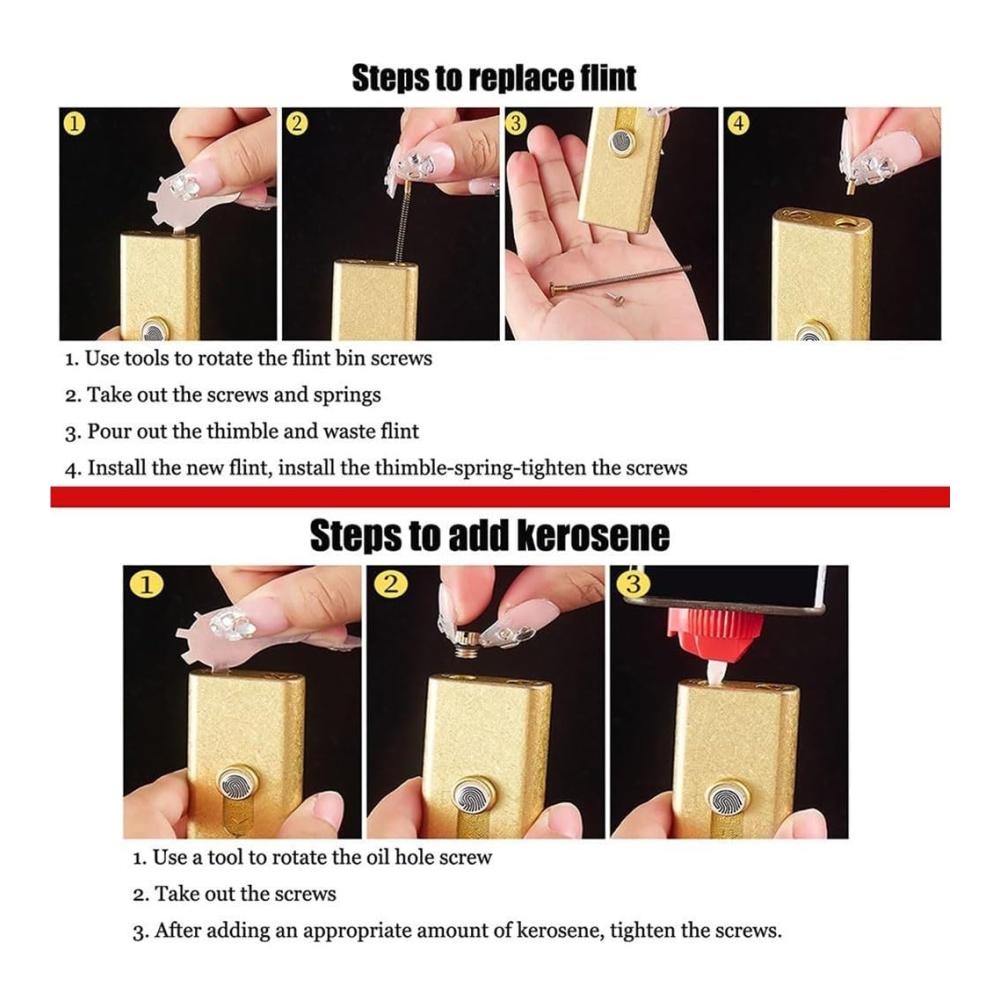 Steps to replace flint

1

2

3

4

1. Use tools to rotate the flint bin screws

2. Take out the screws and springs

3. Pour out the thimble and waste flint

4. Install the new flint, install the thimble-spring-tighten the screws

Steps to add kerosene

1

2

3

1. Use a tool to rotate the oil hole screw

2. Take out the screws

3. After adding an appropriate amount of kerosene, tighten the screws.