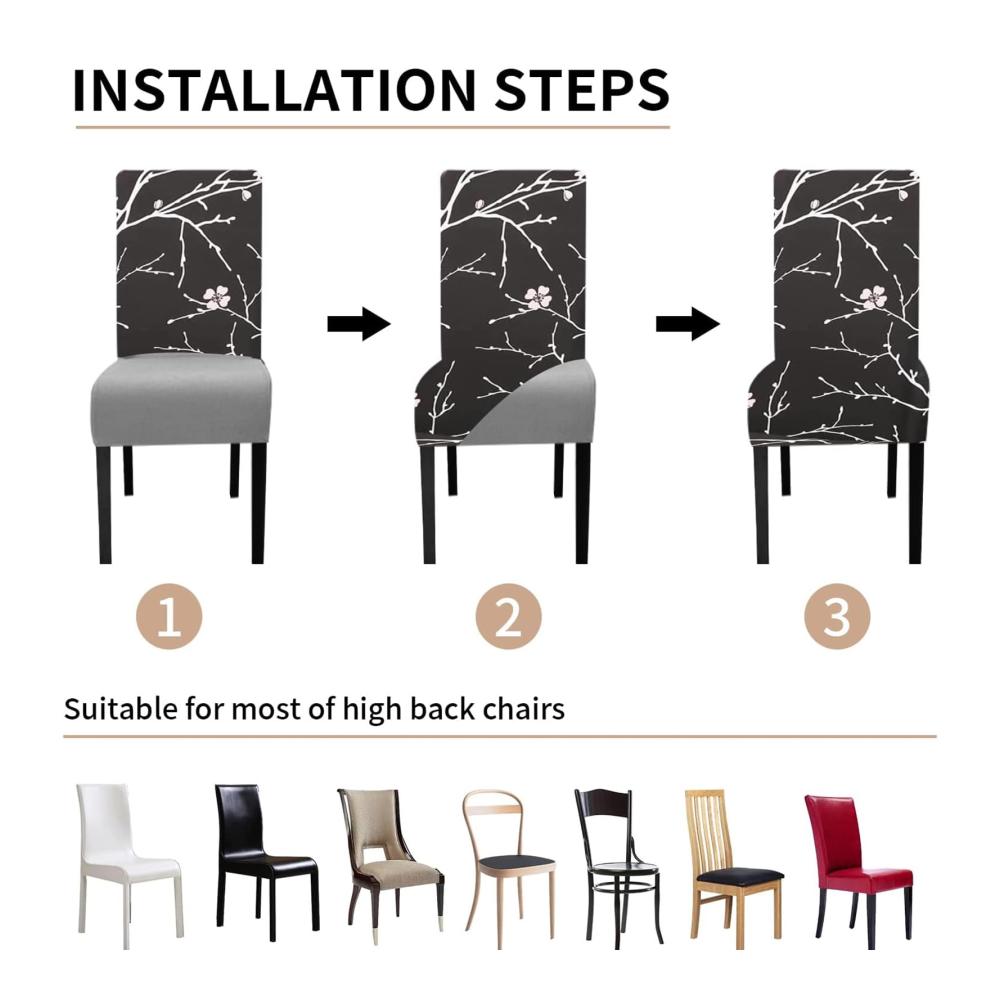 INSTALLATION STEPS

1

2

3

Suitable for most of high back chairs