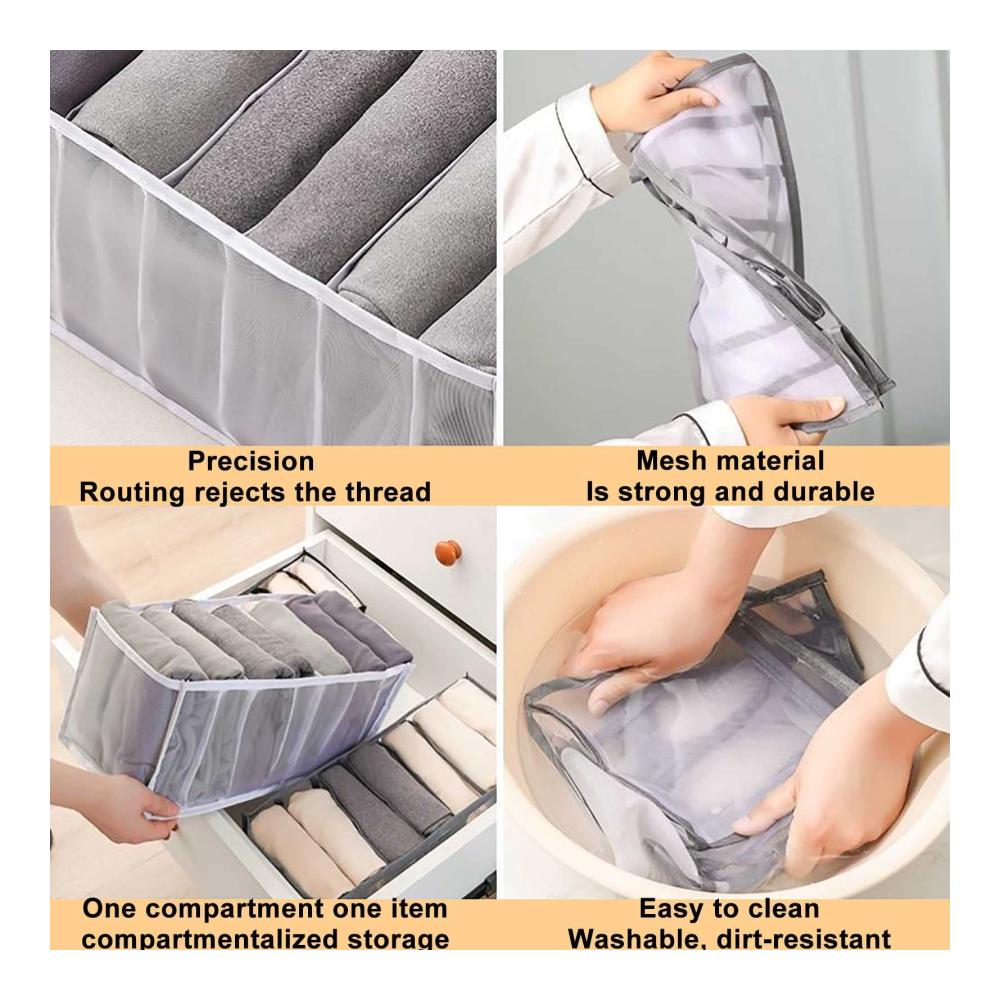 Precision
Routing rejects the thread

Mesh material
Is strong and durable

One compartment one item
compartmentalized storage

Easy to clean
Washable, dirt-resistant