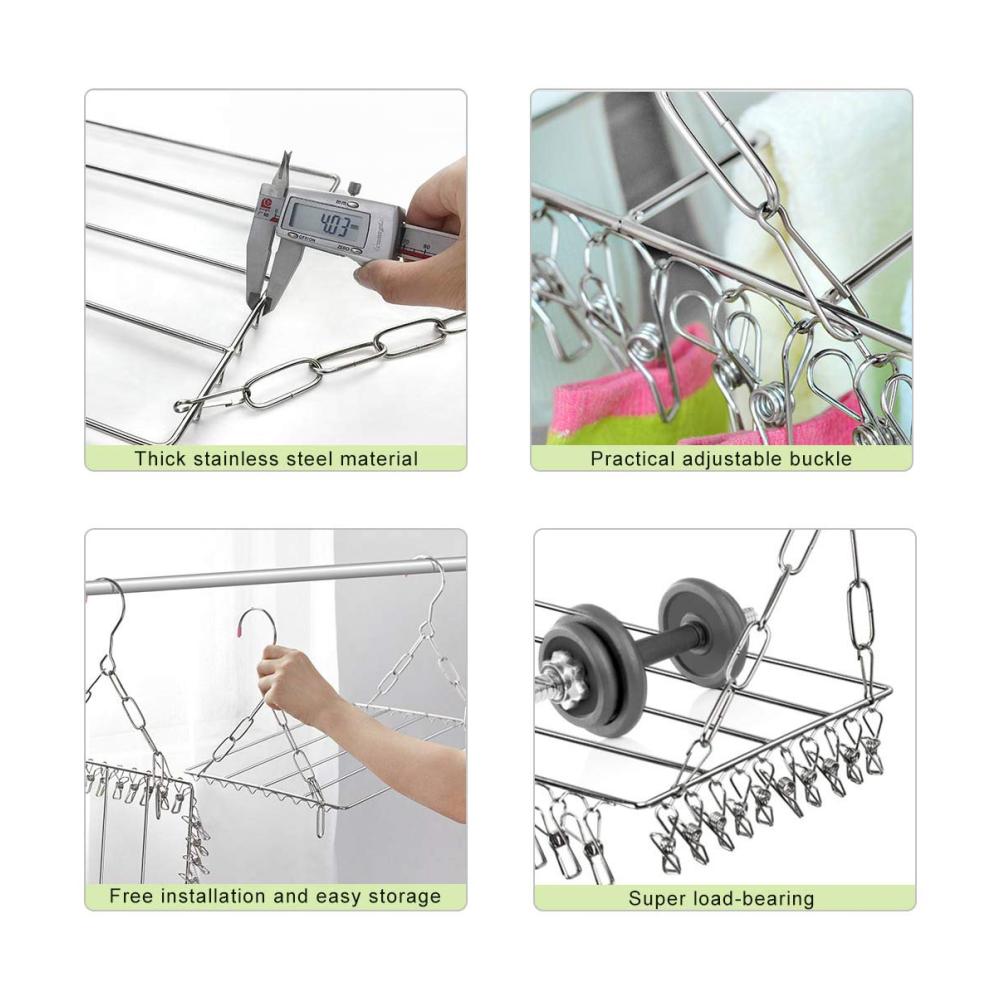 4.03

Thick stainless steel material

Practical adjustable buckle

Free installation and easy storage

Super load-bearing