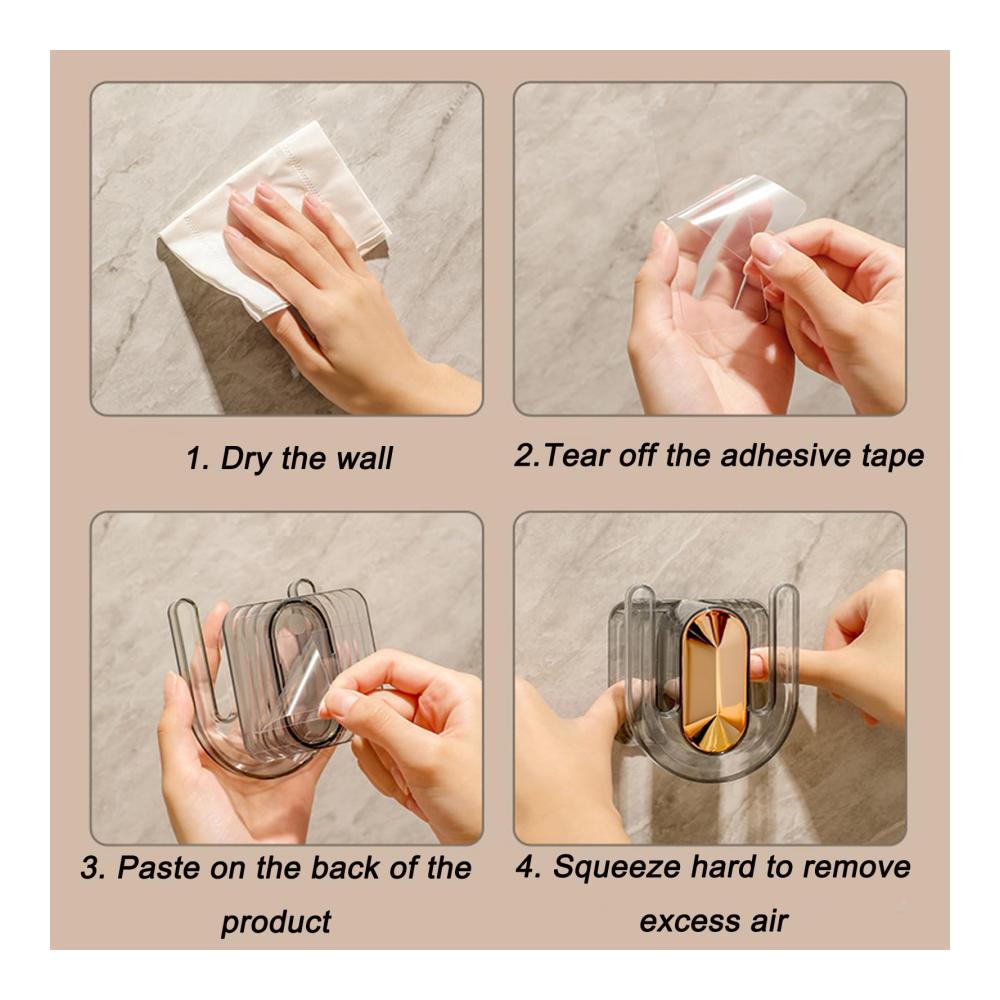 1. Dry the wall

2.Tear off the adhesive tape

3. Paste on the back of the product

4. Squeeze hard to remove excess air