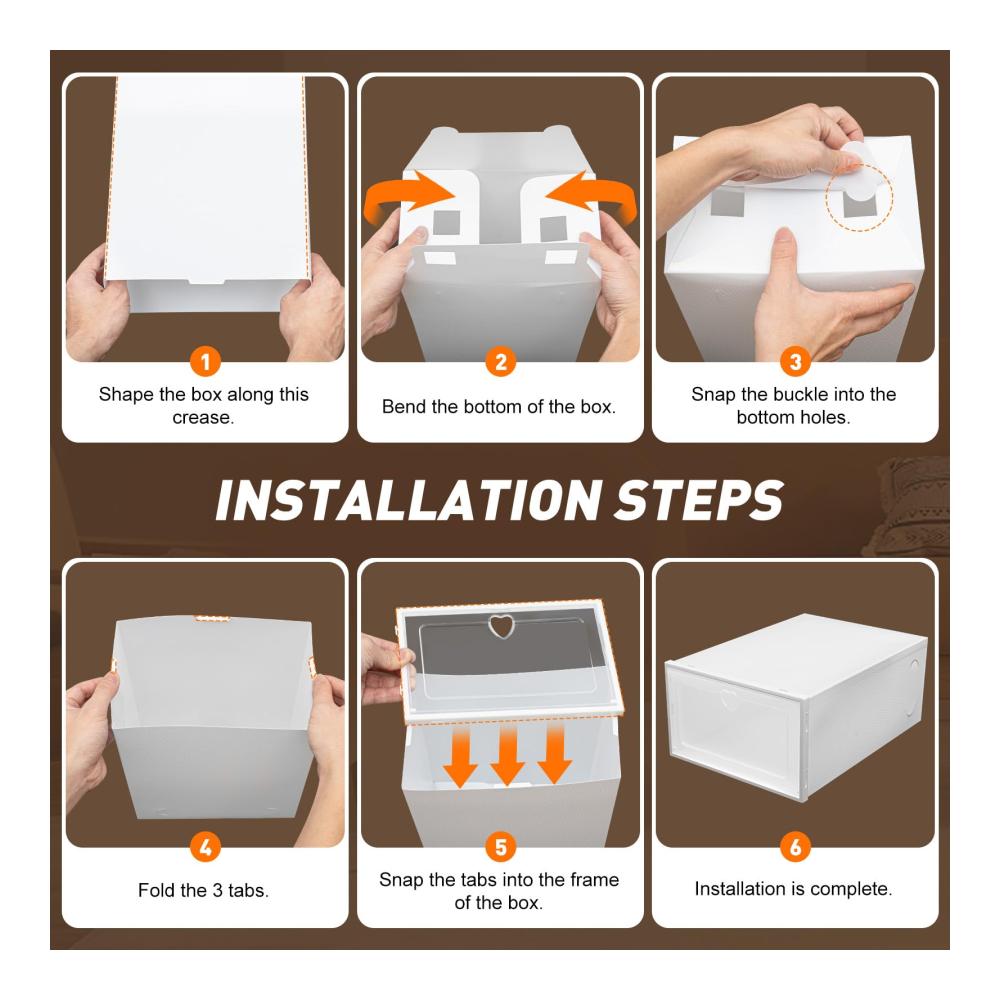 1
Shape the box along this crease.

2
Bend the bottom of the box.

3
Snap the buckle into the bottom holes.

INSTALLATION STEPS

4
Fold the 3 tabs.

5
Snap the tabs into the frame of the box.

6
Installation is complete.