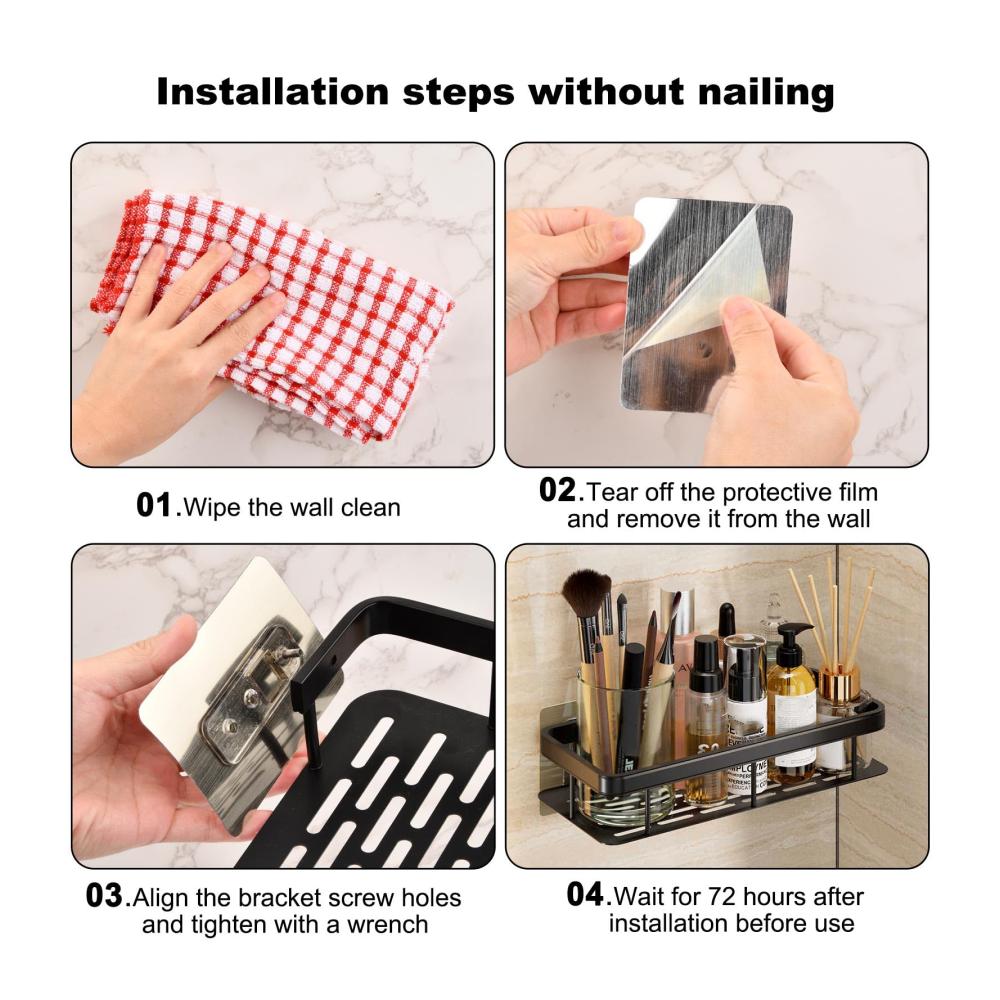 Installation steps without nailing

01.Wipe the wall clean

02.Tear off the protective film and remove it from the wall

03.Align the bracket screw holes and tighten with a wrench

04.Wait for 72 hours after installation before use