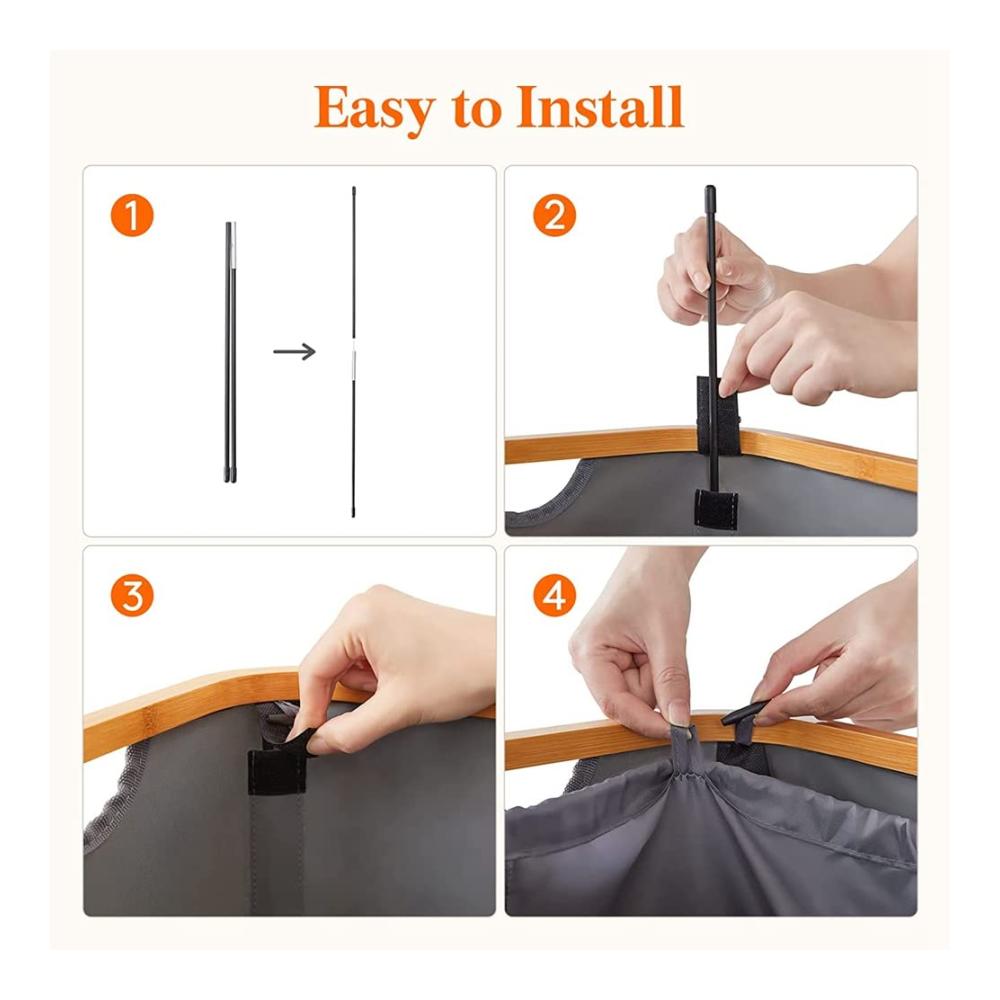 Easy to Install

1

2

3

4