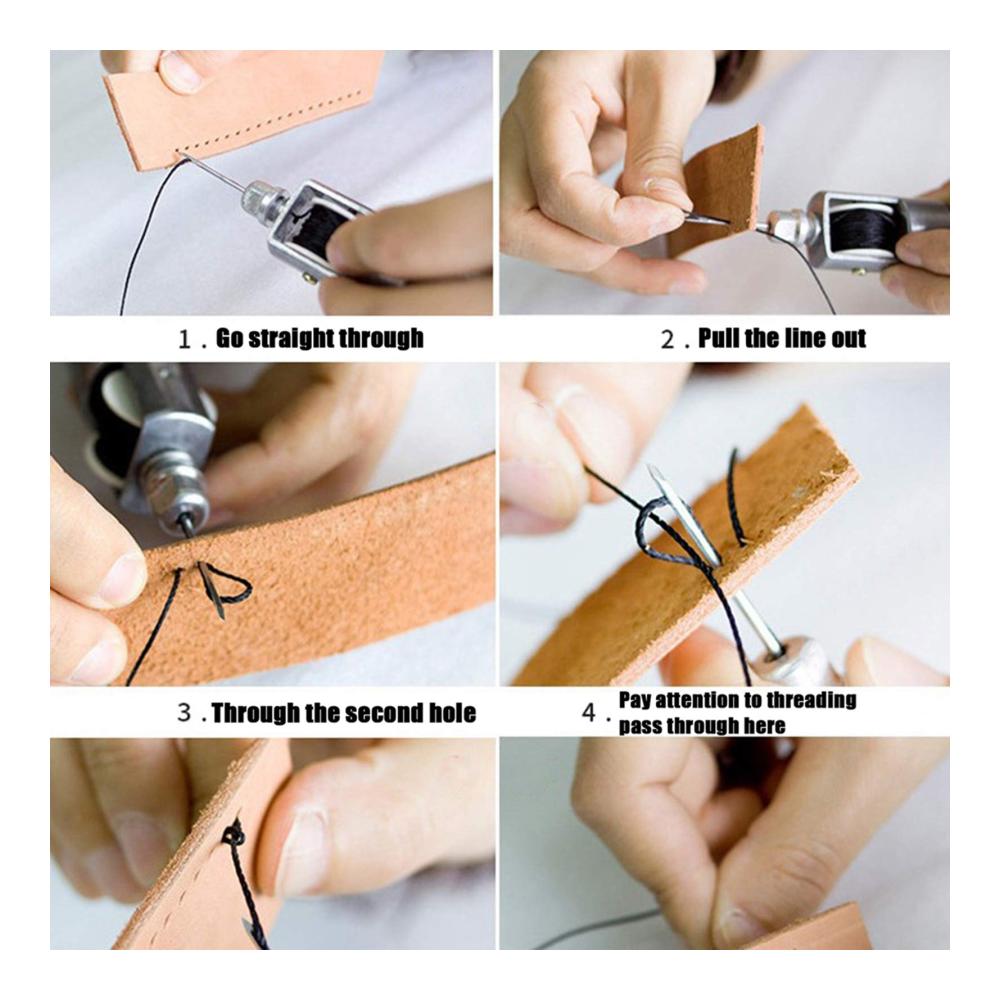 1 . Go straight through

2 . Pull the line out

3 . Through the second hole

4 . Pay attention to threading pass through here