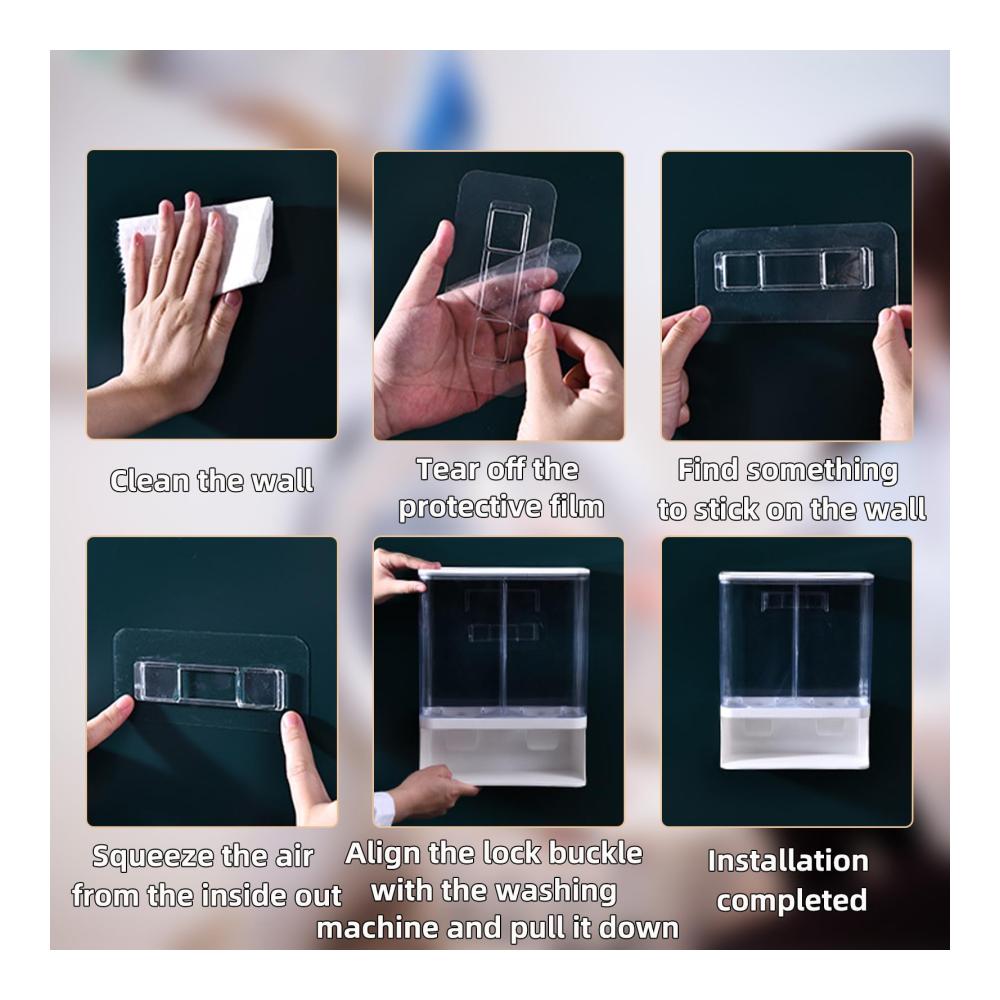 Clean the wall

Tear off the protective film

Find something to stick on the wall

Squeeze the air from the inside out

Align the lock buckle with the washing machine and pull it down

Installation completed