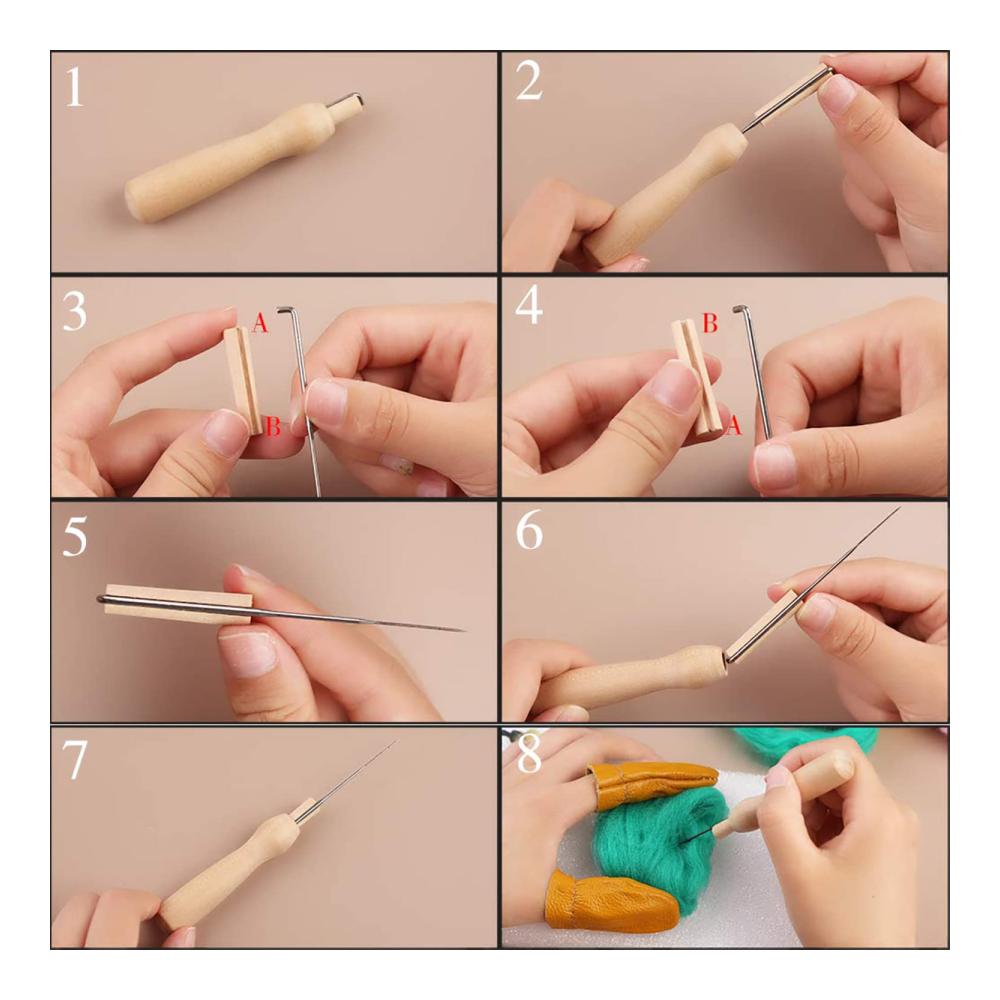 1

2

3
A
B

4
B
A

5

6

7

8