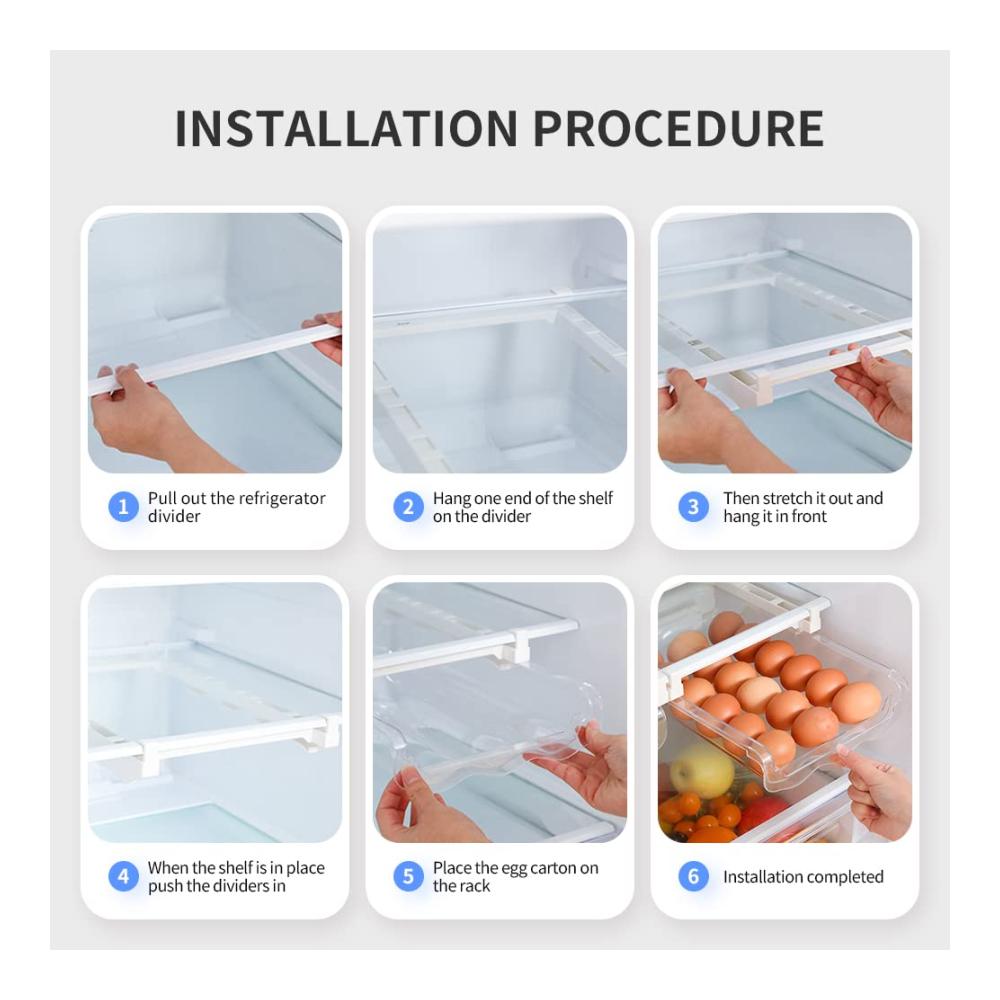 INSTALLATION PROCEDURE

1 Pull out the refrigerator divider

2 Hang one end of the shelf on the divider

3 Then stretch it out and hang it in front

4 When the shelf is in place push the dividers in

5 Place the egg carton on the rack

6 Installation completed