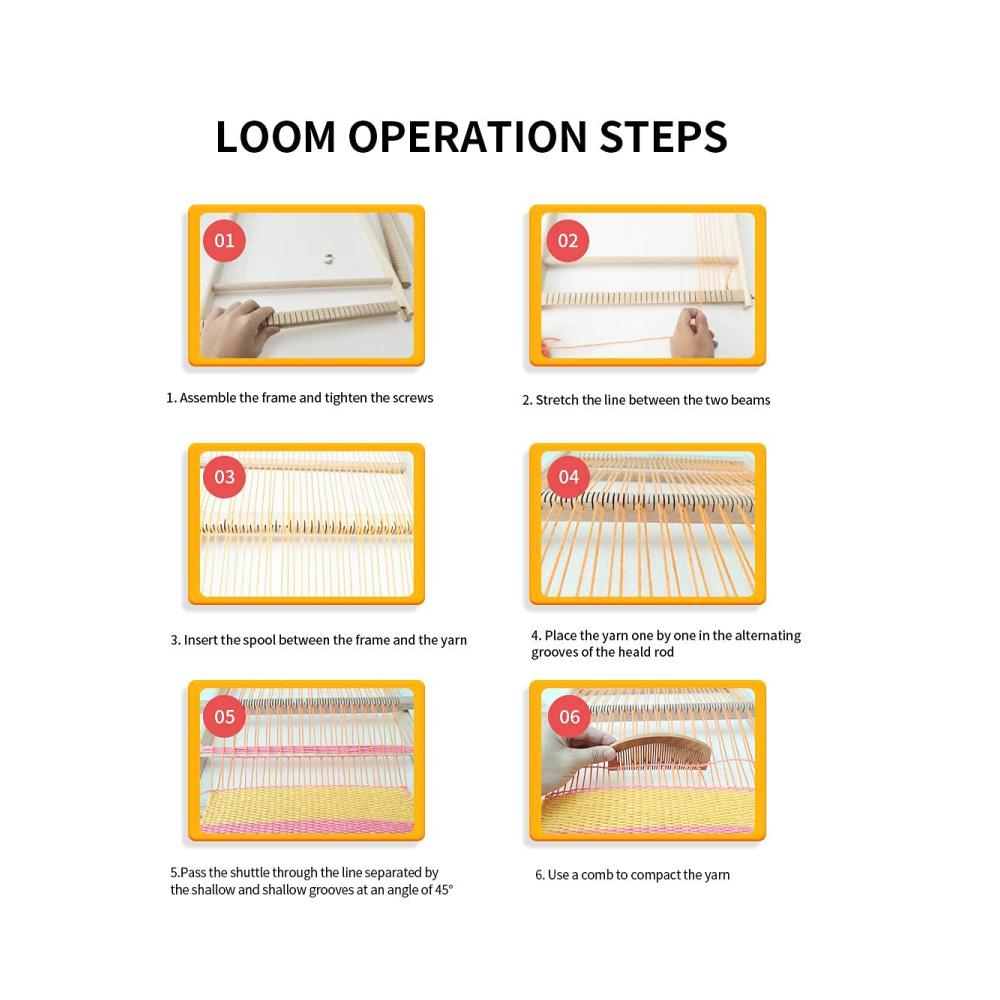 LOOM OPERATION STEPS

01

1. Assemble the frame and tighten the screws

02

2. Stretch the line between the two beams

03

3. Insert the spool between the frame and the yarn

04

4. Place the yarn one by one in the alternating grooves of the heald rod

05

5.Pass the shuttle through the line separated by the shallow and shallow grooves at an angle of 45°

06

6. Use a comb to compact the yarn