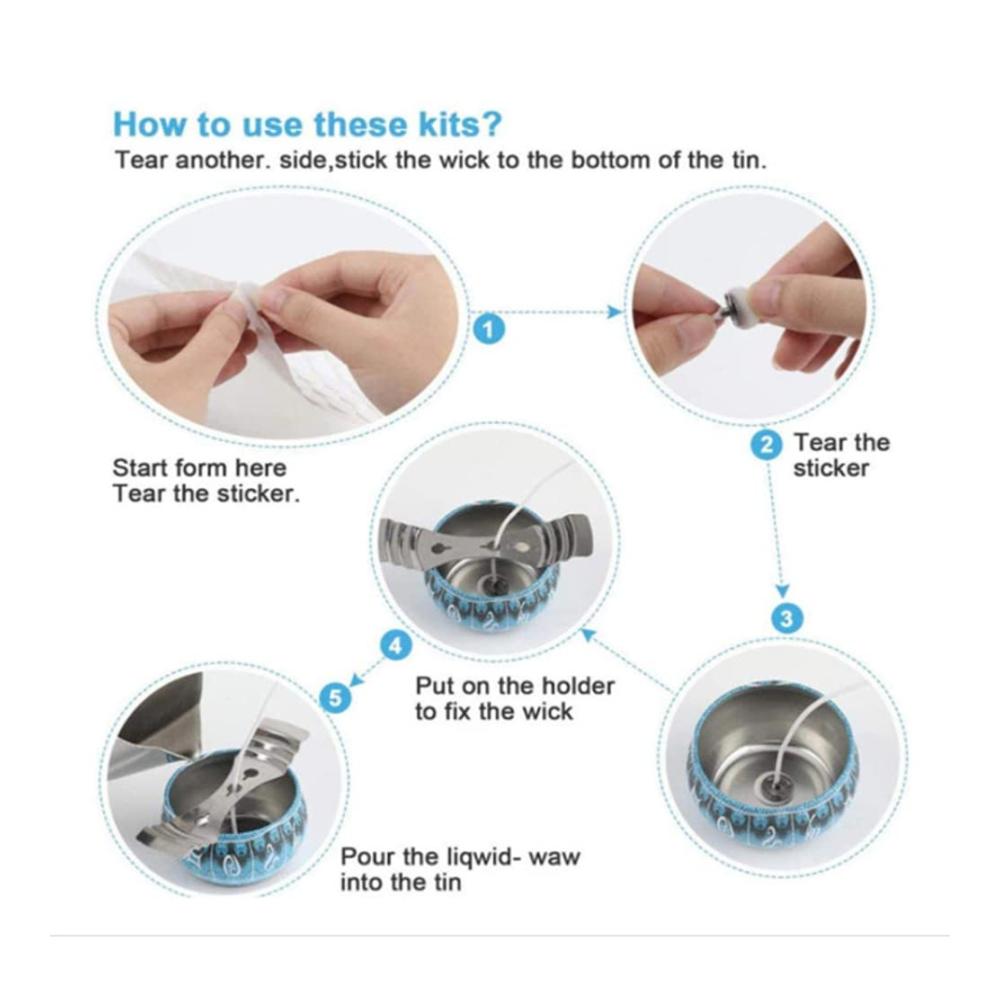 How to use these kits?
Tear another. side,stick the wick to the bottom of the tin.

1

Start form here
Tear the sticker.

2 Tear the sticker

3

4

Put on the holder to fix the wick

5

Pour the liqwid- waw into the tin