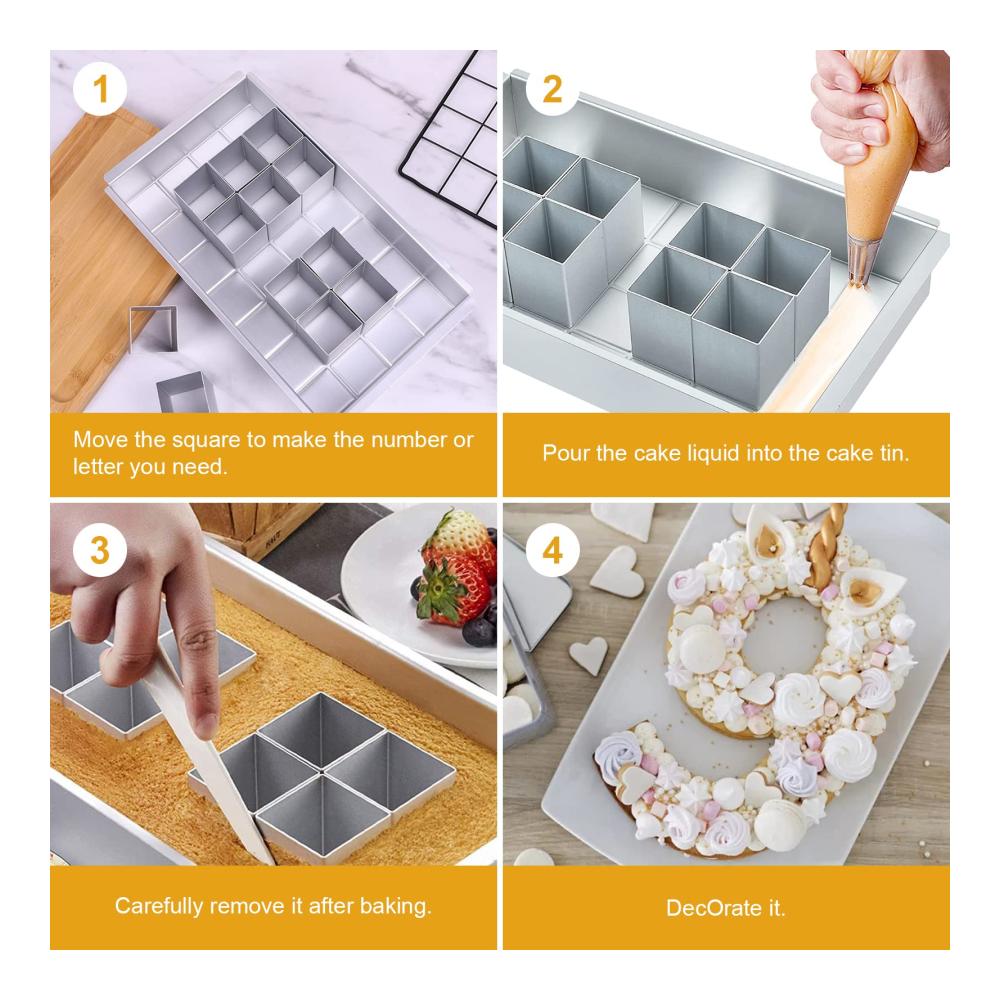 1

Move the square to make the number or letter you need.

2

Pour the cake liquid into the cake tin.

3

Carefully remove it after baking.

4

DecOrate it.