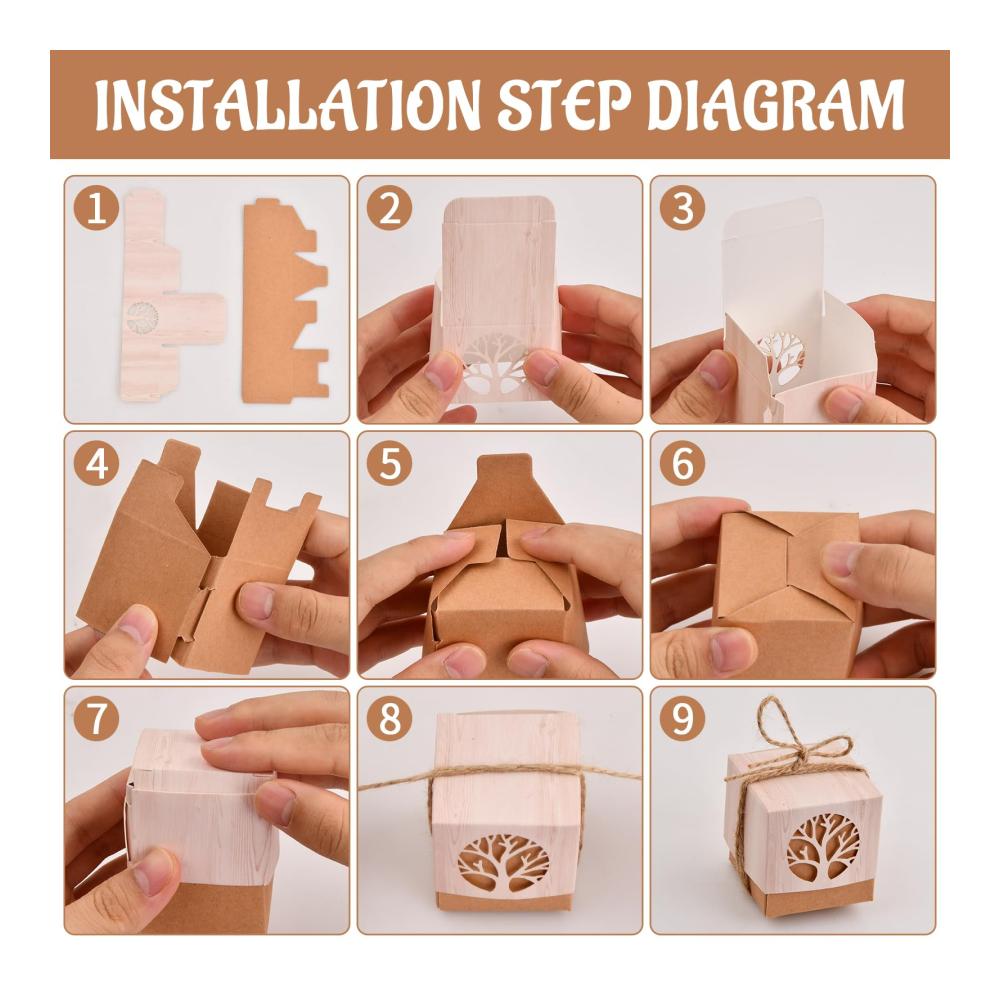 INSTALLATION STEP DIAGRAM

1

2

3

4

5

6

7

8

9