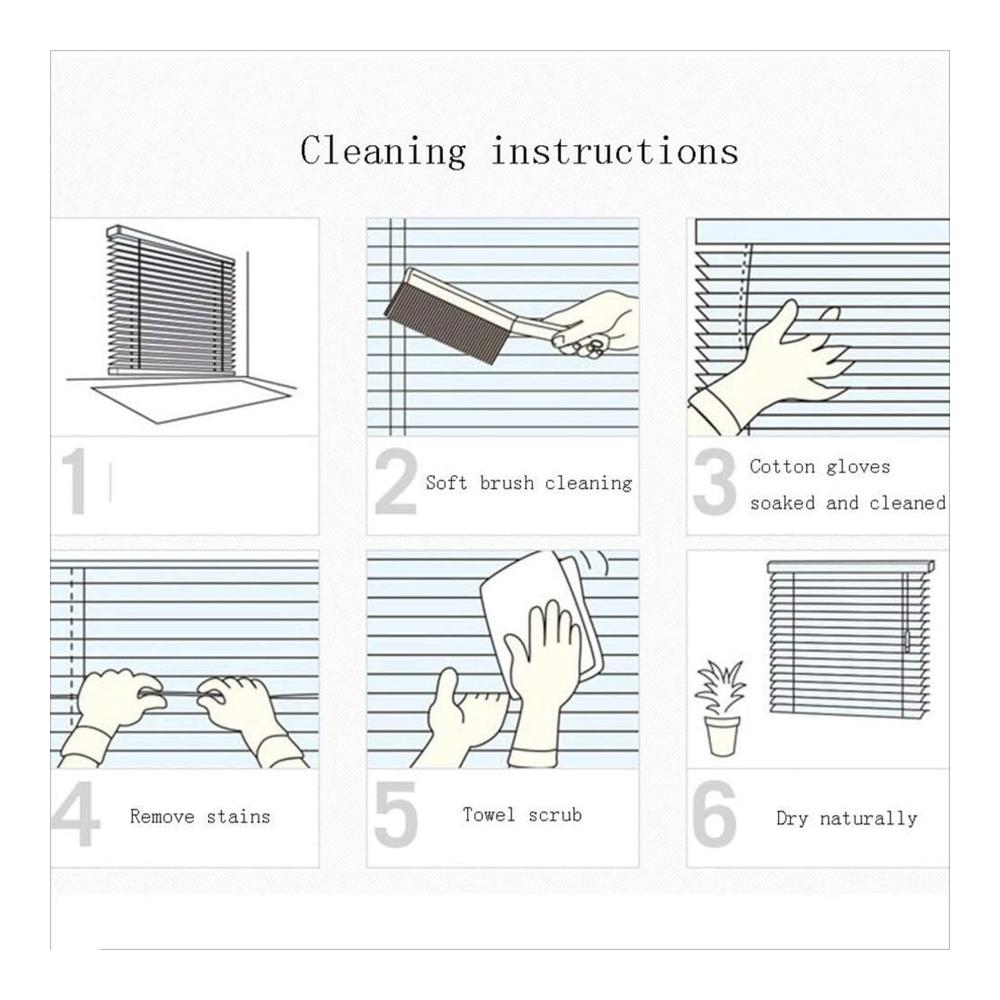 Cleaning instructions

1

2 Soft brush cleaning

3 Cotton gloves soaked and cleaned

4 Remove stains

5 Towel scrub

6 Dry naturally