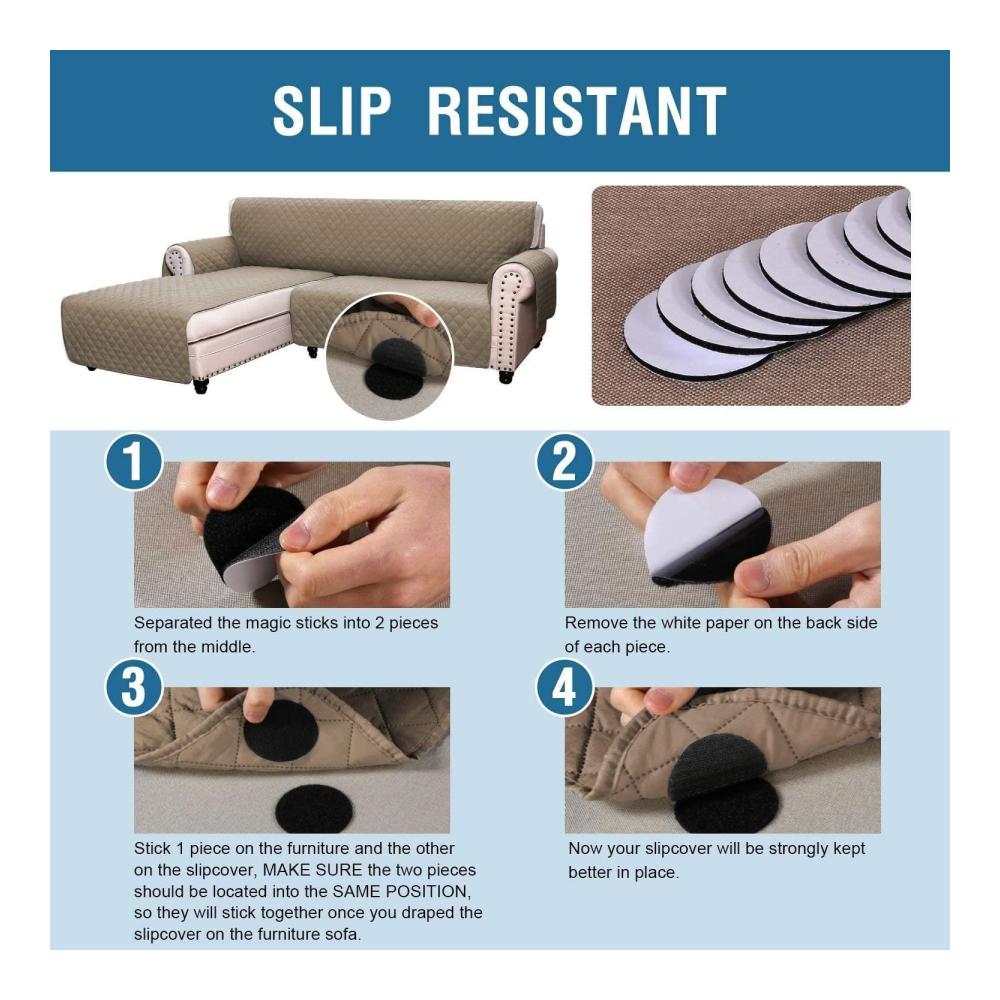 SLIP RESISTANT

1

Separated the magic sticks into 2 pieces from the middle.

2

Remove the white paper on the back side of each piece.

3

Stick 1 piece on the furniture and the other on the slipcover, MAKE SURE the two pieces should be located into the SAME POSITION, so they will stick together once you draped the slipcover on the furniture sofa.

4

Now your slipcover will be strongly kept better in place.