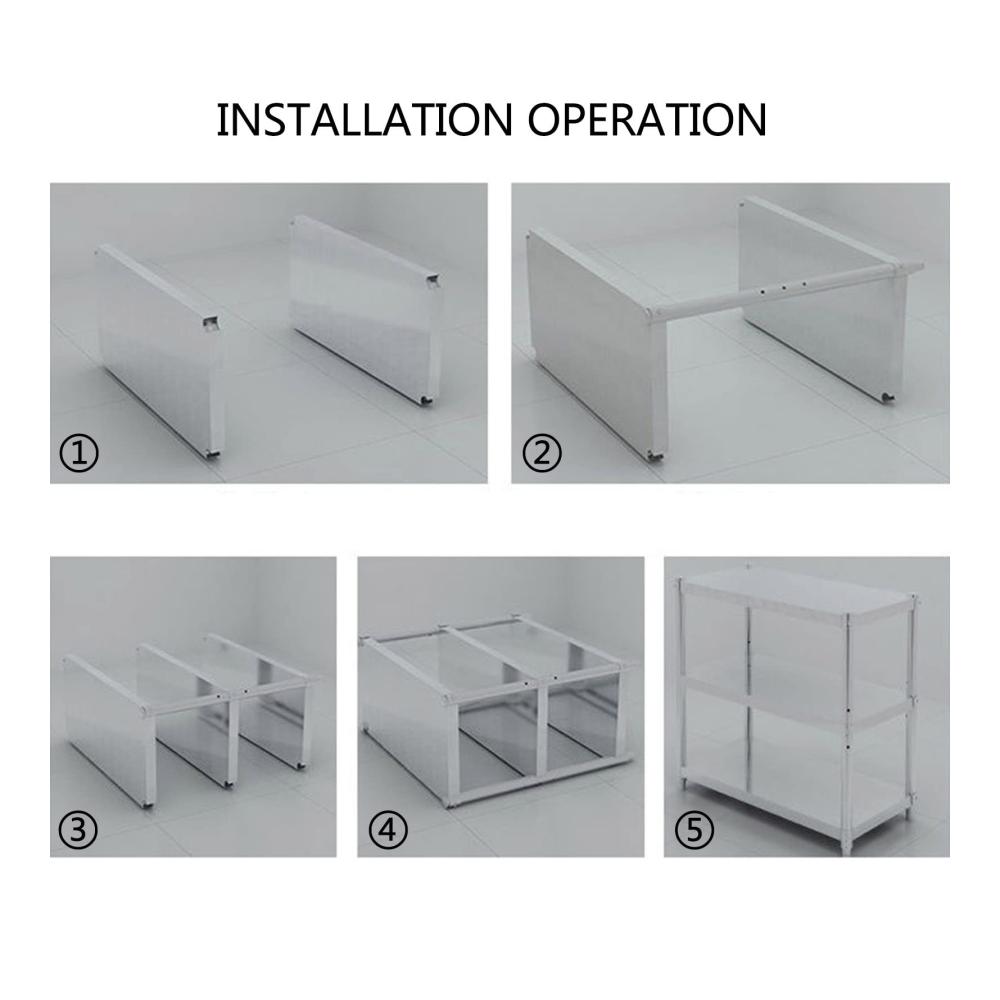 INSTALLATION OPERATION

①

②

③

④

⑤