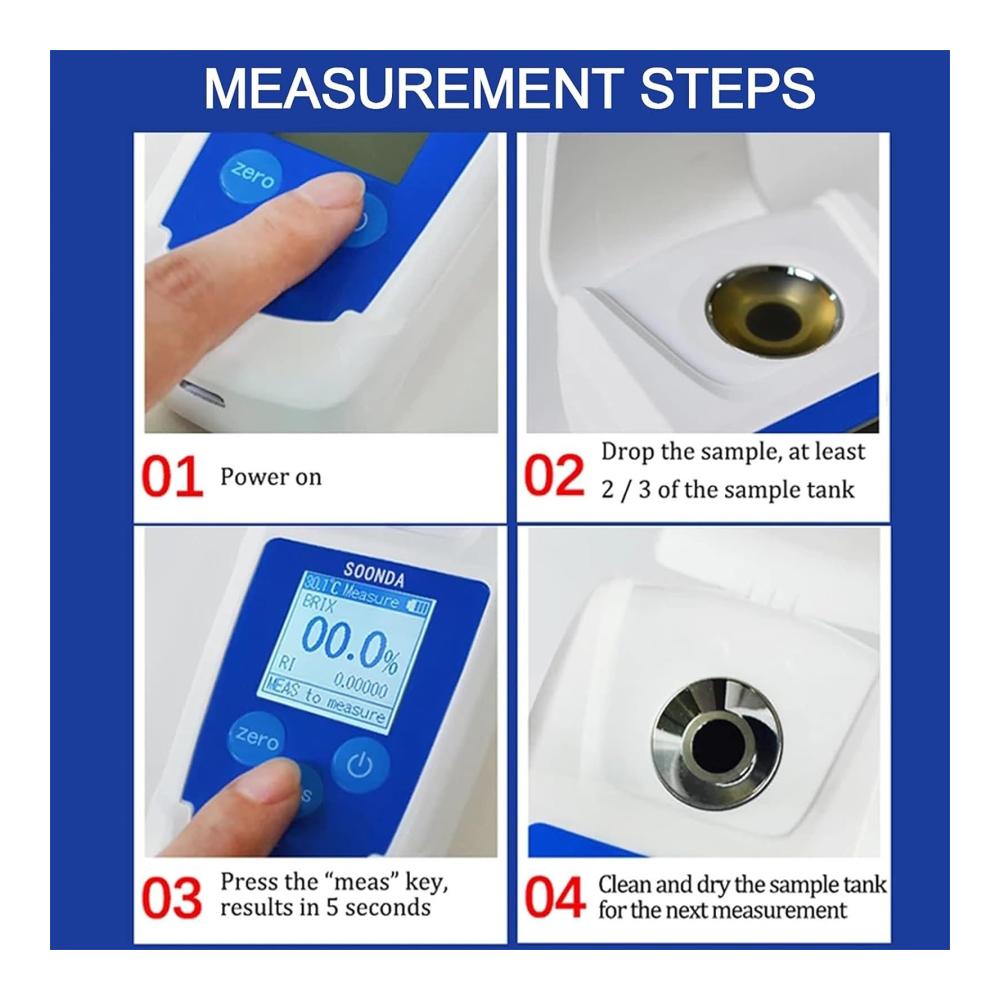 MEASUREMENT STEPS

zero

01 Power on

02 Drop the sample, at least 2 / 3 of the sample tank

SOONDA

30.1°C Measure

BRIX

00.0%

RI 0.00000

MEAS to measure

zero

03 Press the "meas" key, results in 5 seconds

04 Clean and dry the sample tank for the next measurement