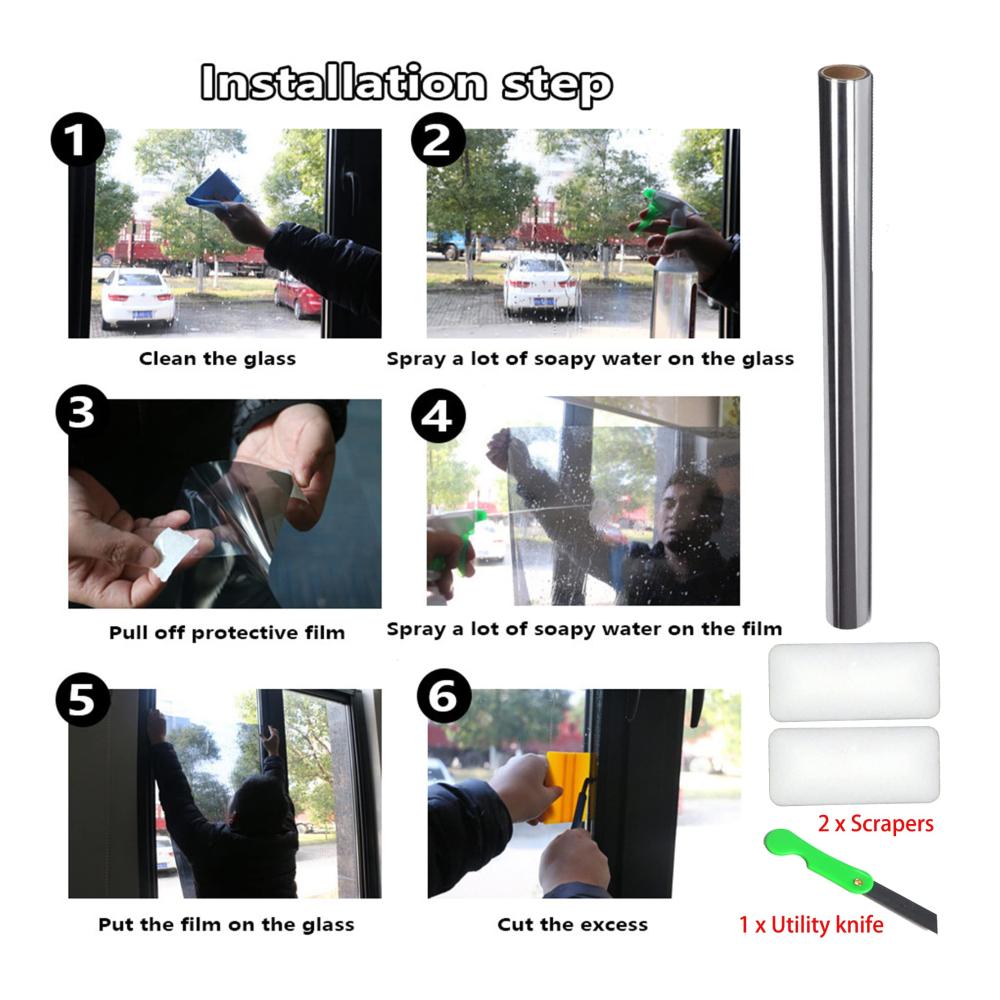 Installation step

1
Clean the glass

2
Spray a lot of soapy water on the glass

3
Pull off protective film

4
Spray a lot of soapy water on the film

5
Put the film on the glass

6
Cut the excess

2 x Scrapers

1 x Utility knife