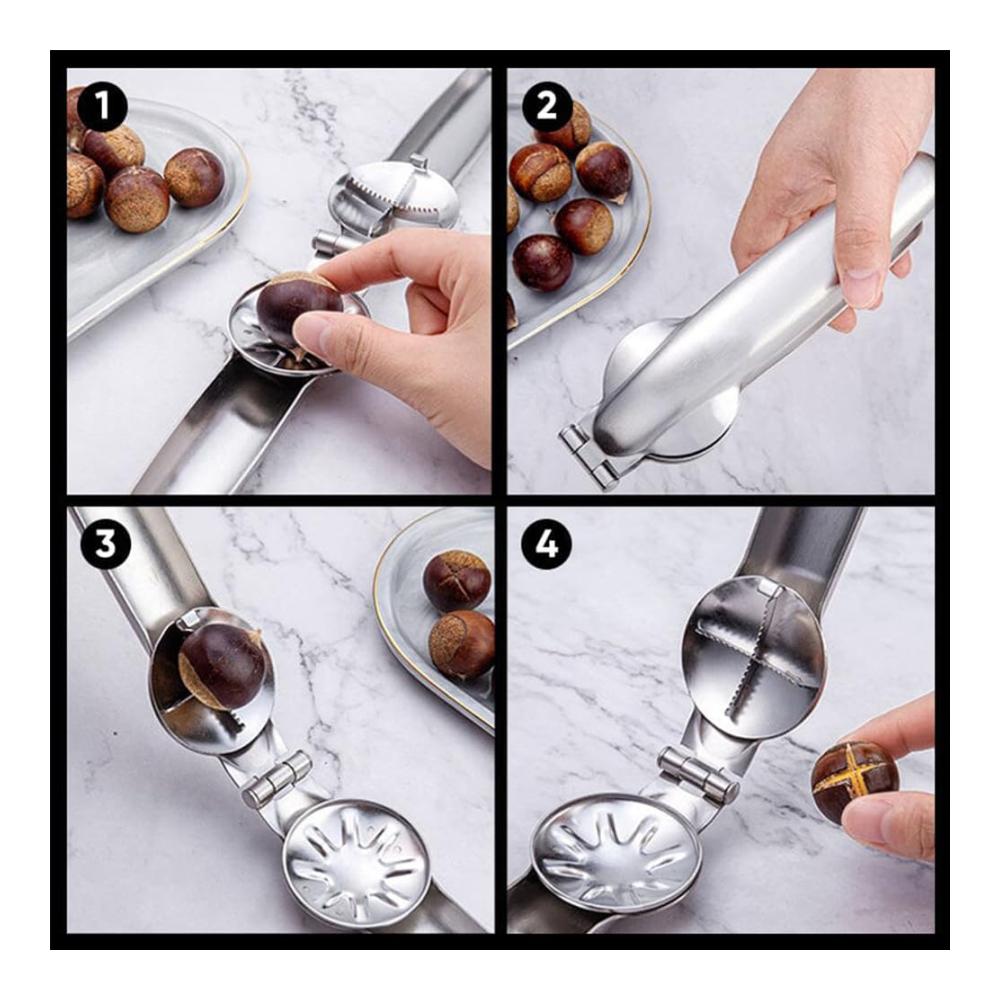 1
2
3
4