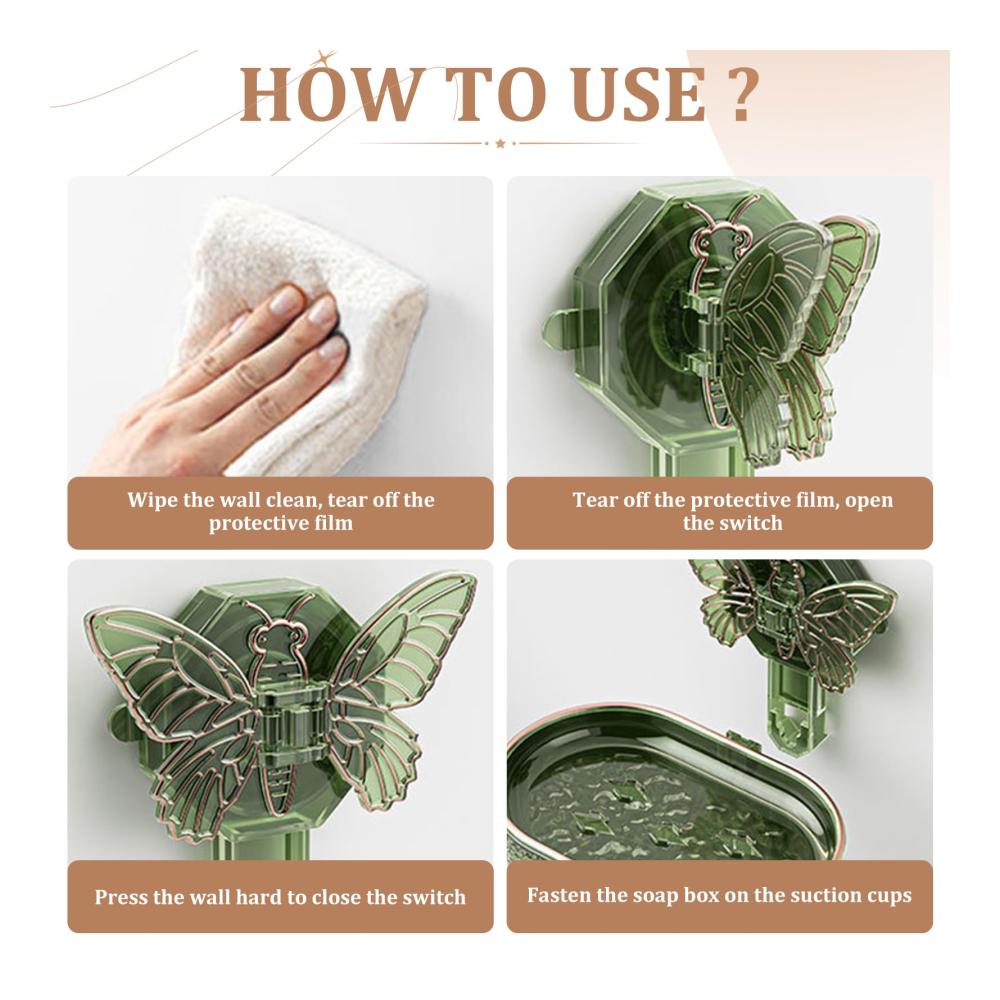 HOW TO USE ?

Wipe the wall clean, tear off the protective film

Tear off the protective film, open the switch

Press the wall hard to close the switch

Fasten the soap box on the suction cups