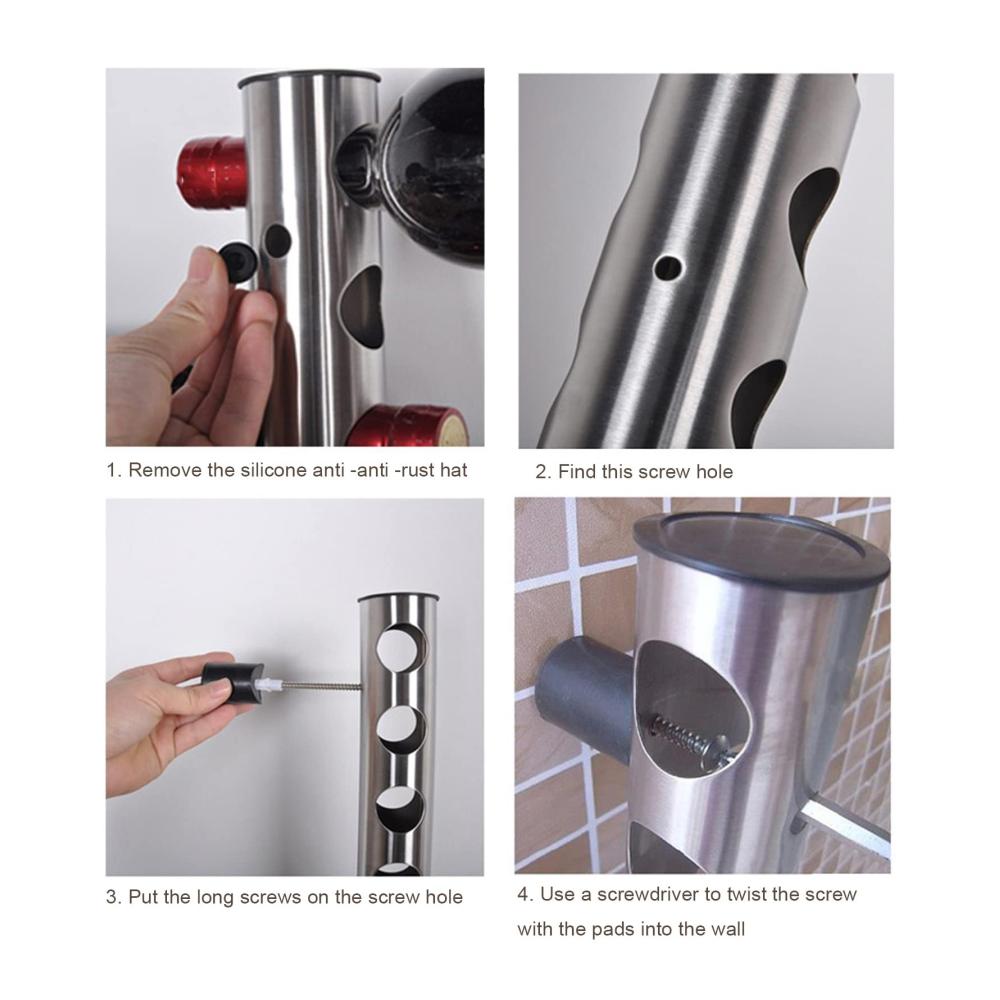 1. Remove the silicone anti -anti -rust hat

2. Find this screw hole

3. Put the long screws on the screw hole

4. Use a screwdriver to twist the screw with the pads into the wall