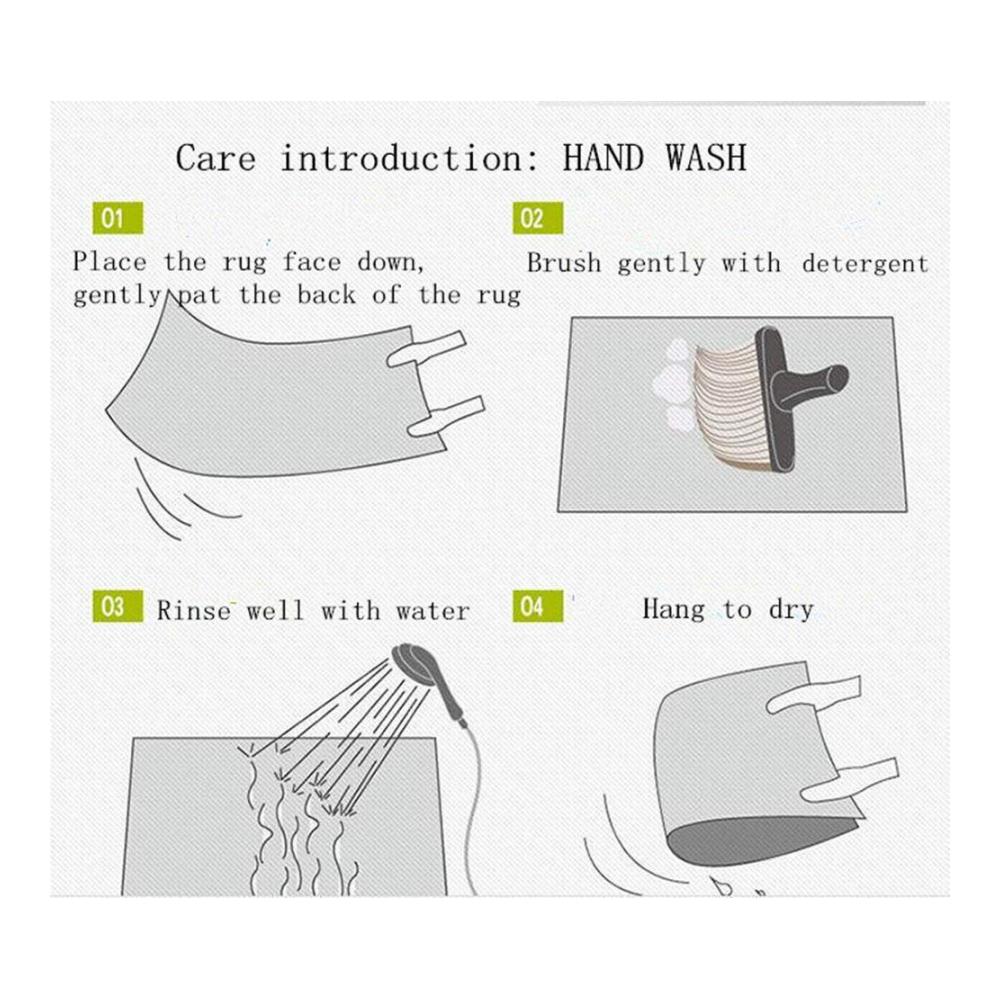 Care introduction: HAND WASH

01
Place the rug face down, gently pat the back of the rug

02
Brush gently with detergent

03
Rinse well with water

04
Hang to dry