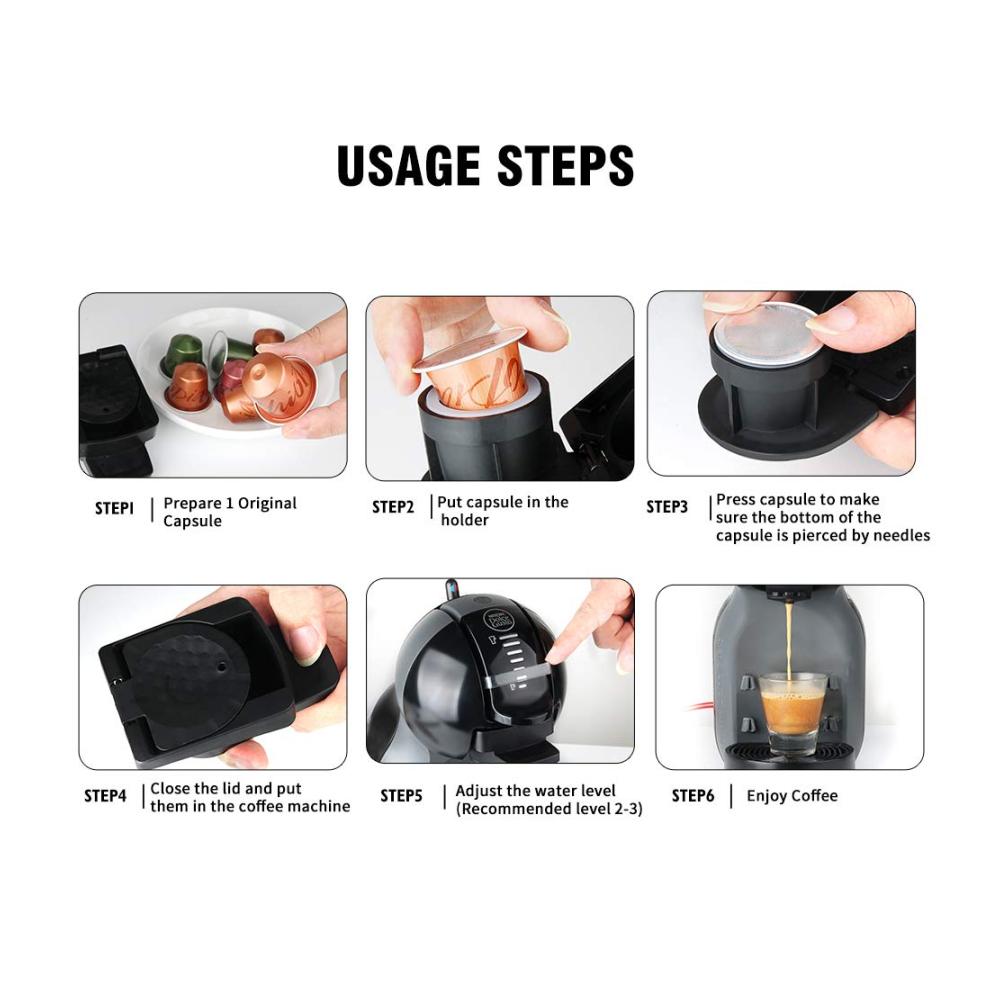 USAGE STEPS

STEP1 | Prepare 1 Original Capsule

STEP2 | Put capsule in the holder

STEP3 | Press capsule to make sure the bottom of the capsule is pierced by needles

STEP4 | Close the lid and put them in the coffee machine

STEP5 | Adjust the water level (Recommended level 2-3)

STEP6 | Enjoy Coffee