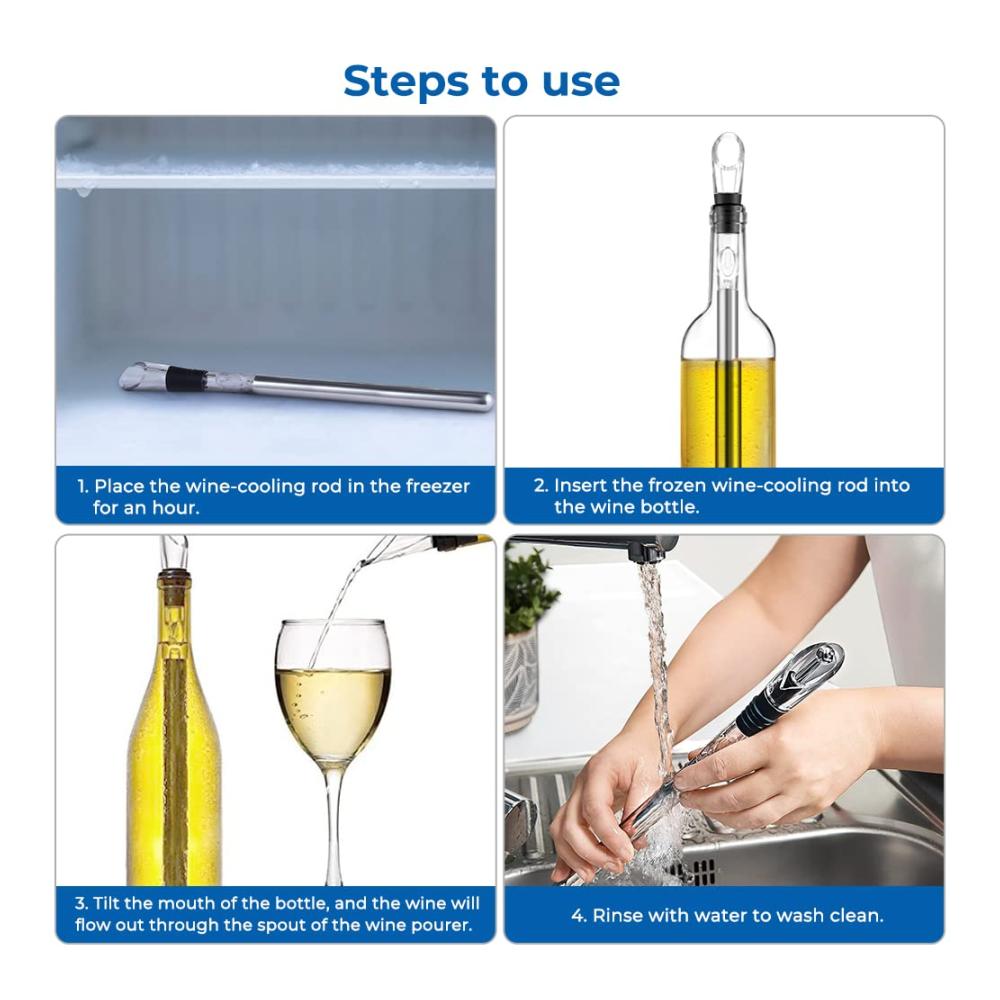 Steps to use

1. Place the wine-cooling rod in the freezer for an hour.

2. Insert the frozen wine-cooling rod into the wine bottle.

3. Tilt the mouth of the bottle, and the wine will flow out through the spout of the wine pourer.

4. Rinse with water to wash clean.