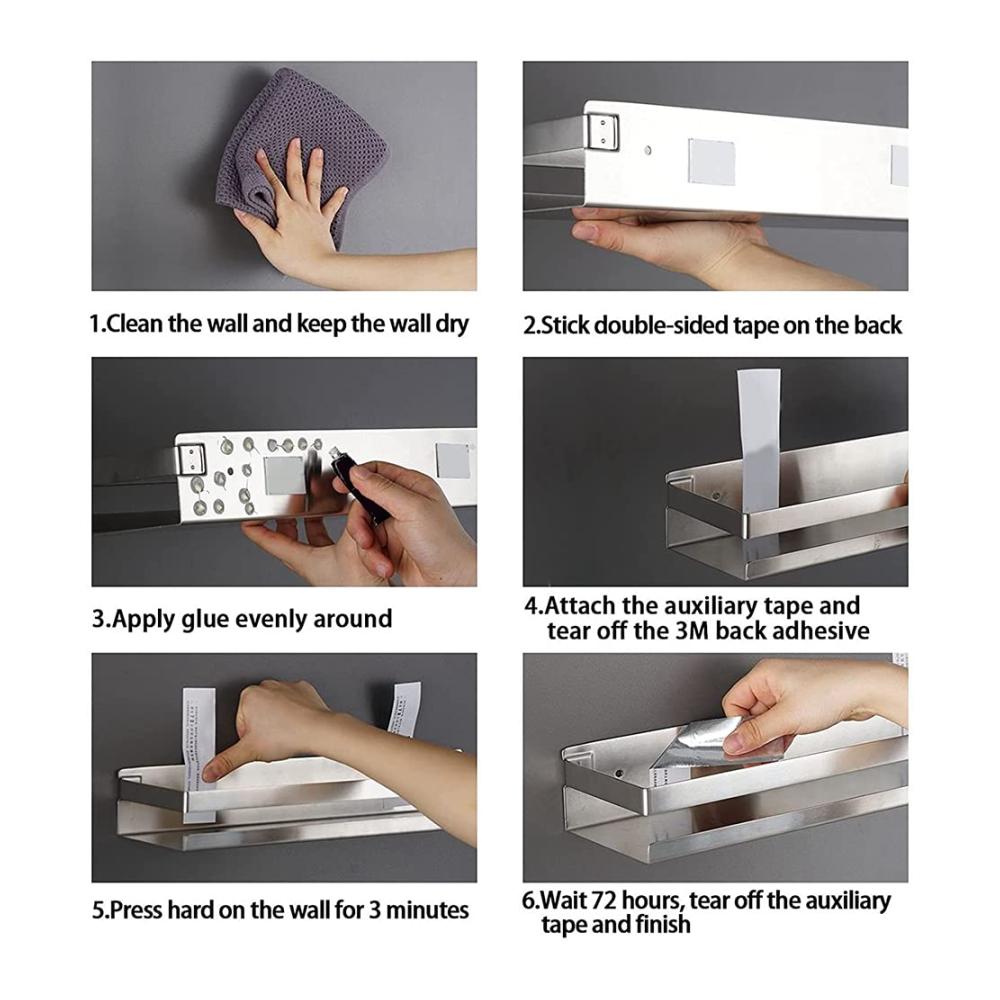 1.Clean the wall and keep the wall dry

2.Stick double-sided tape on the back

3.Apply glue evenly around

4.Attach the auxiliary tape and tear off the 3M back adhesive

5.Press hard on the wall for 3 minutes

6.Wait 72 hours, tear off the auxiliary tape and finish