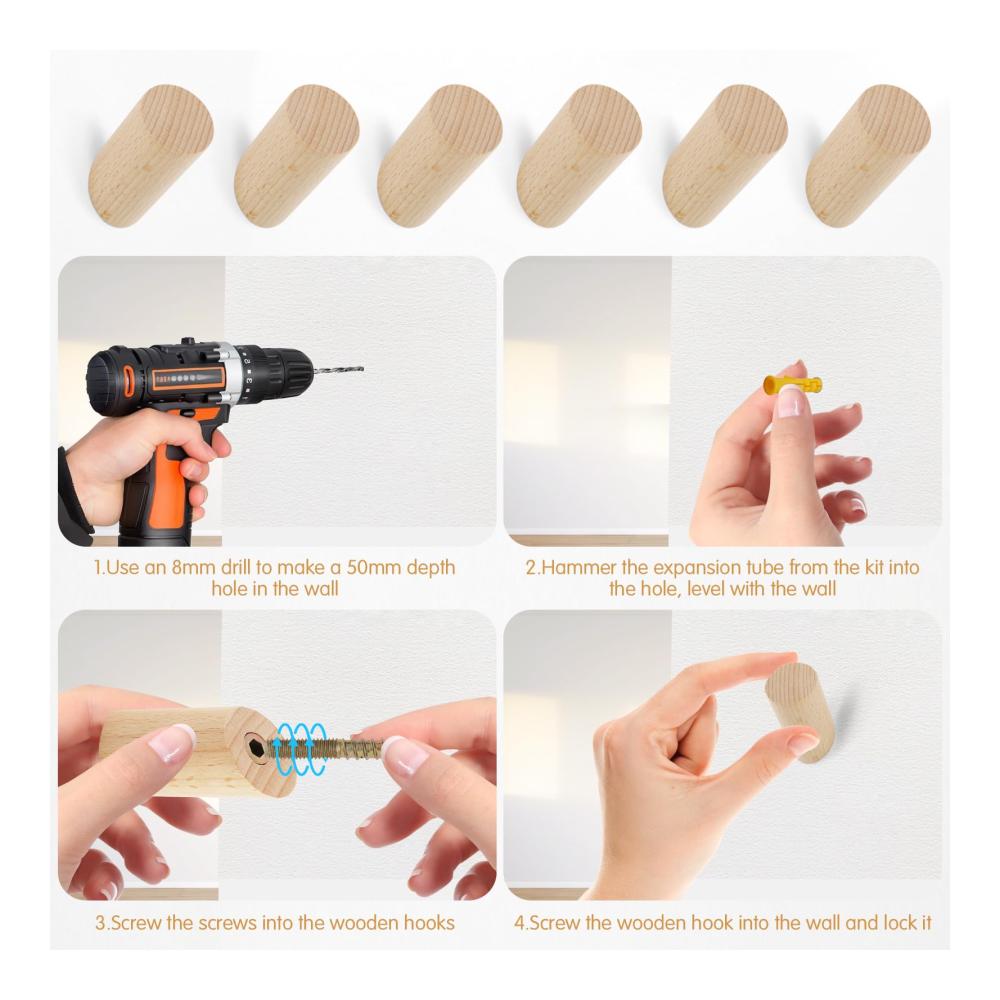 1.Use an 8mm drill to make a 50mm depth hole in the wall

2.Hammer the expansion tube from the kit into the hole, level with the wall

3.Screw the screws into the wooden hooks

4.Screw the wooden hook into the wall and lock it