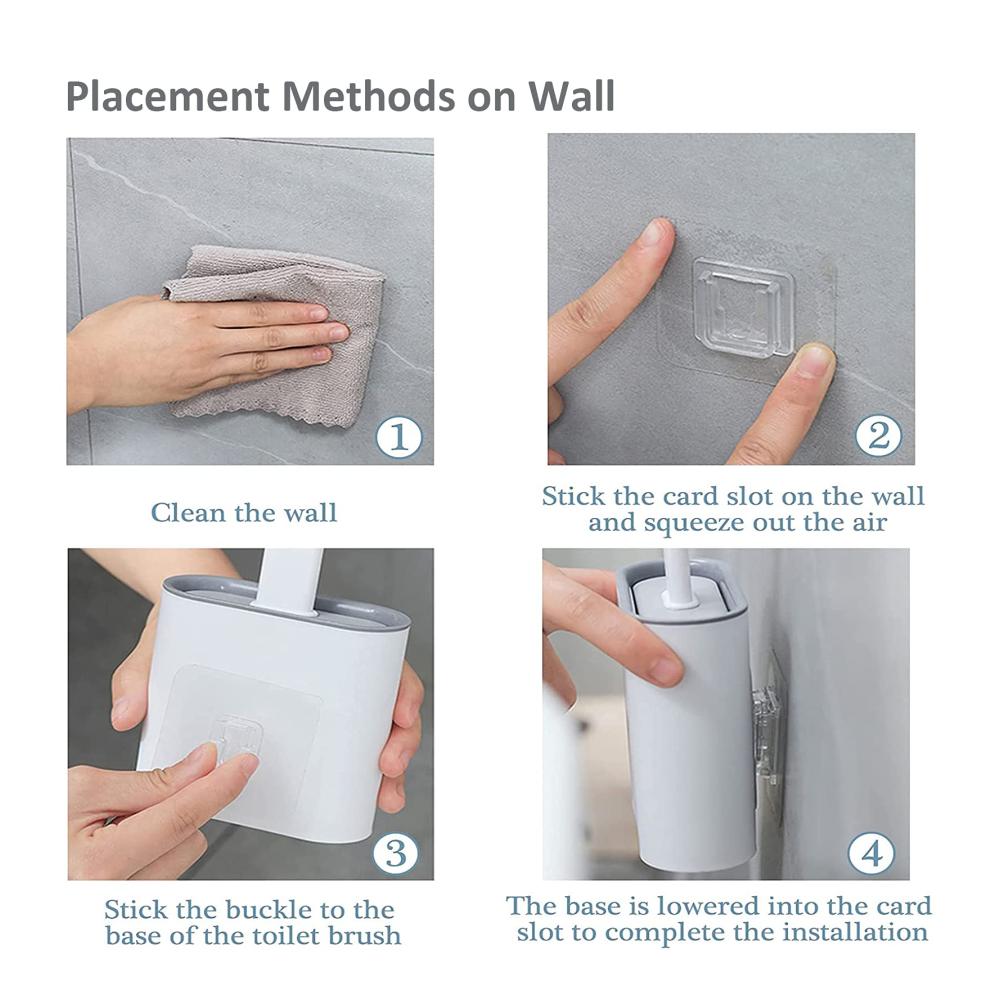 Placement Methods on Wall

1

Clean the wall

2

Stick the card slot on the wall and squeeze out the air

3

Stick the buckle to the base of the toilet brush

4

The base is lowered into the card slot to complete the installation