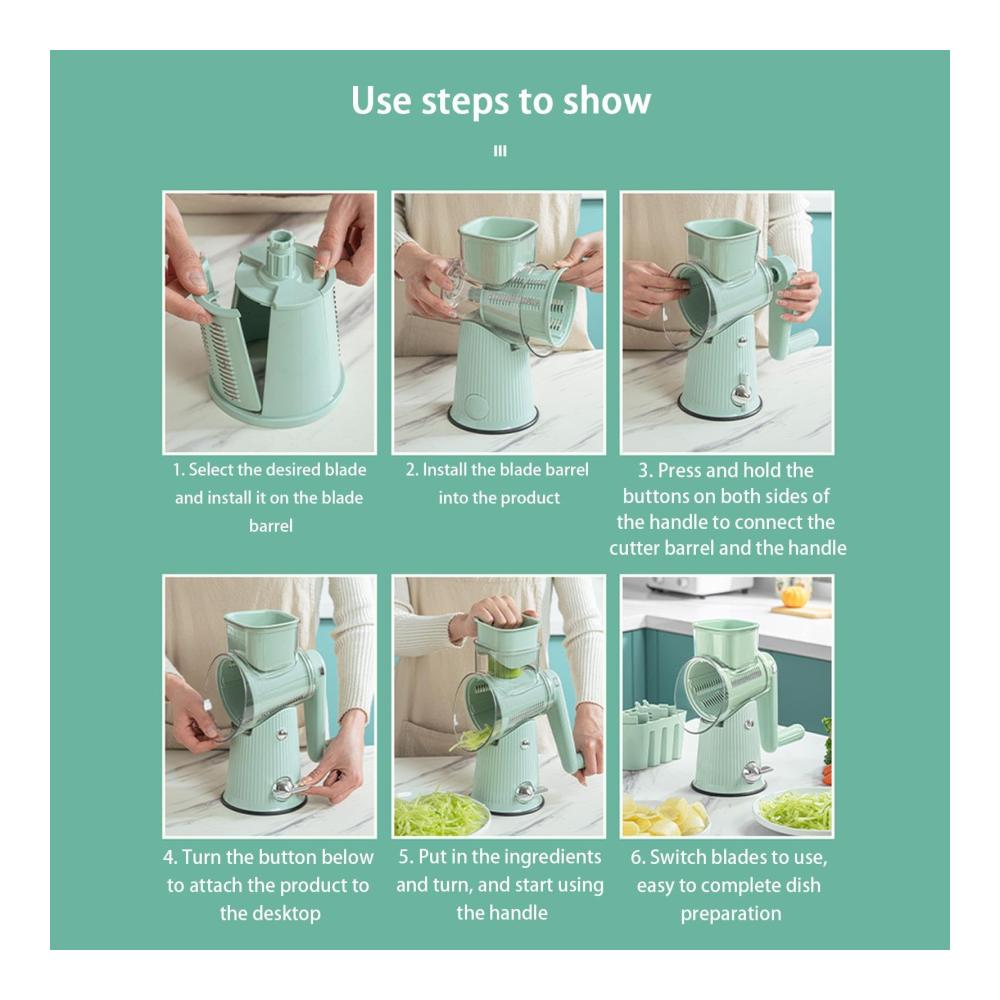 Use steps to show

1. Select the desired blade and install it on the blade barrel

2. Install the blade barrel into the product

3. Press and hold the buttons on both sides of the handle to connect the cutter barrel and the handle

4. Turn the button below to attach the product to the desktop

5. Put in the ingredients and turn, and start using the handle

6. Switch blades to use, easy to complete dish preparation