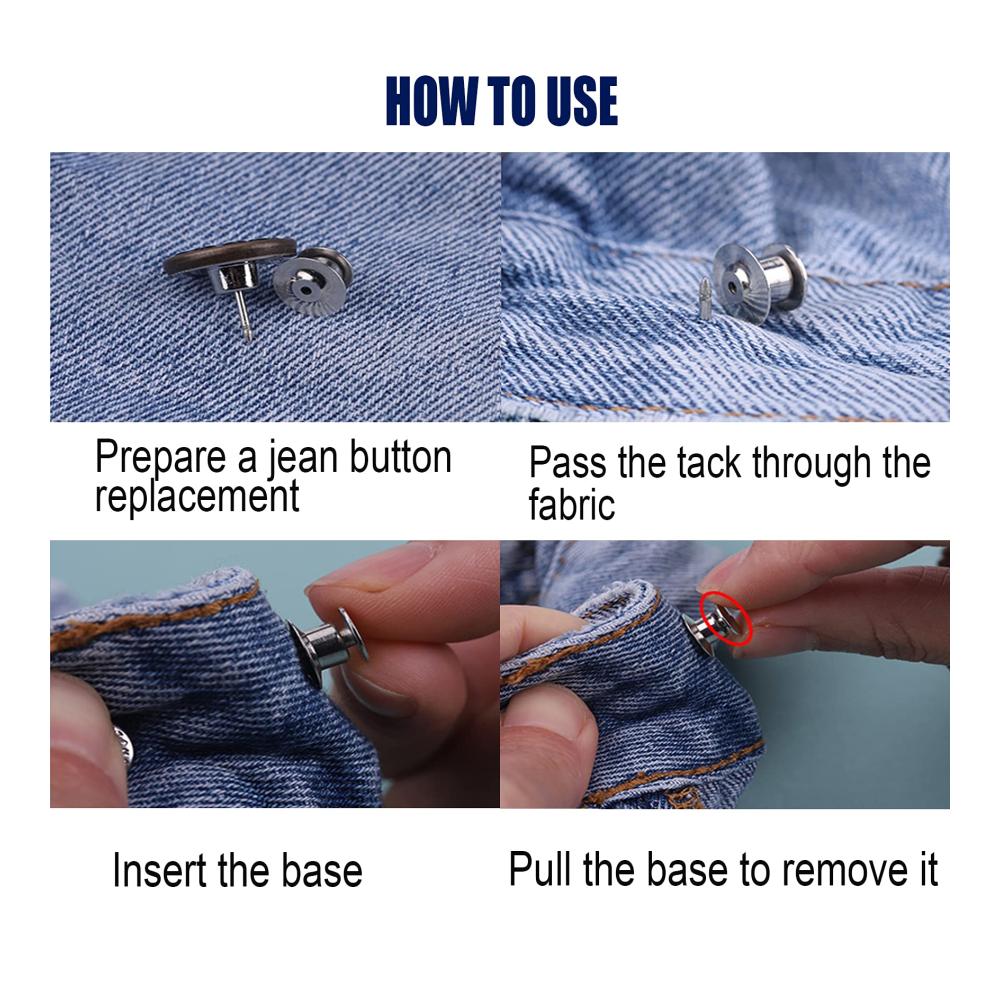 HOW TO USE

Prepare a jean button replacement

Pass the tack through the fabric

Insert the base

Pull the base to remove it