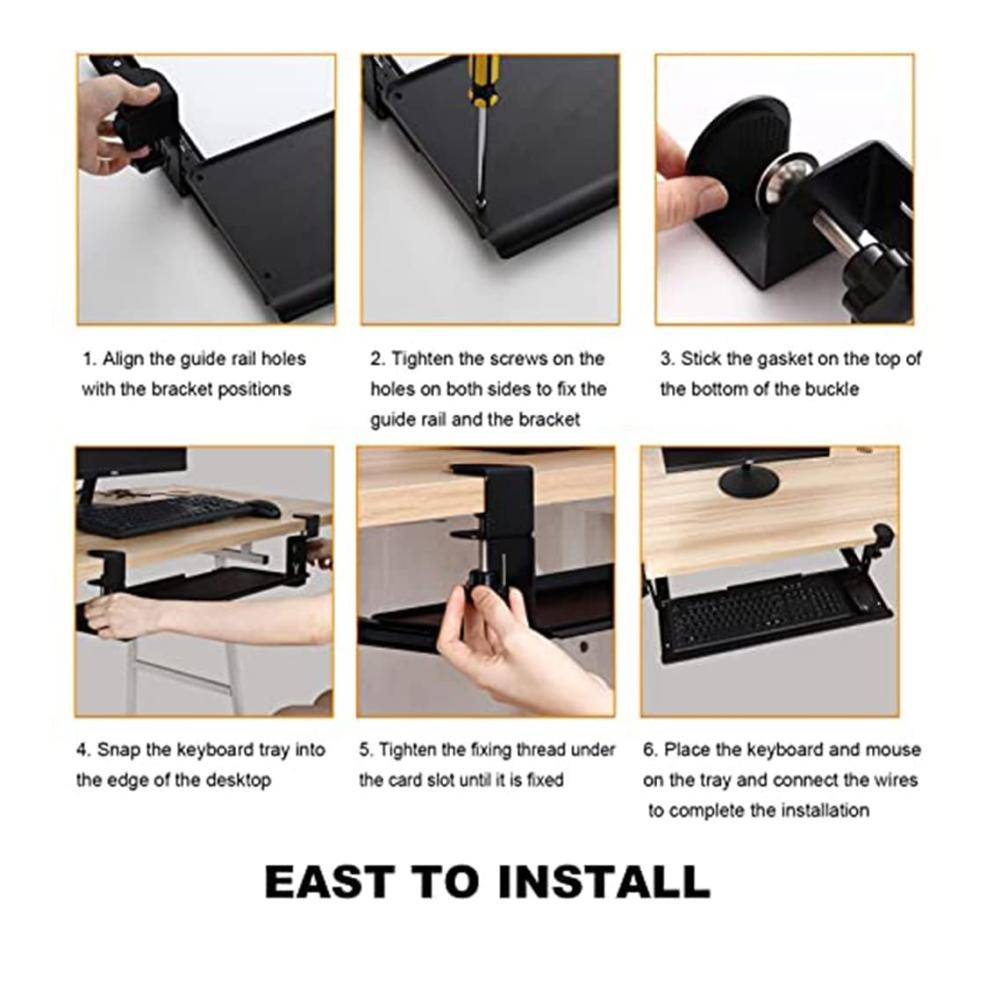 1. Align the guide rail holes with the bracket positions

2. Tighten the screws on the holes on both sides to fix the guide rail and the bracket

3. Stick the gasket on the top of the bottom of the buckle

4. Snap the keyboard tray into the edge of the desktop

5. Tighten the fixing thread under the card slot until it is fixed

6. Place the keyboard and mouse on the tray and connect the wires to complete the installation

EAST TO INSTALL