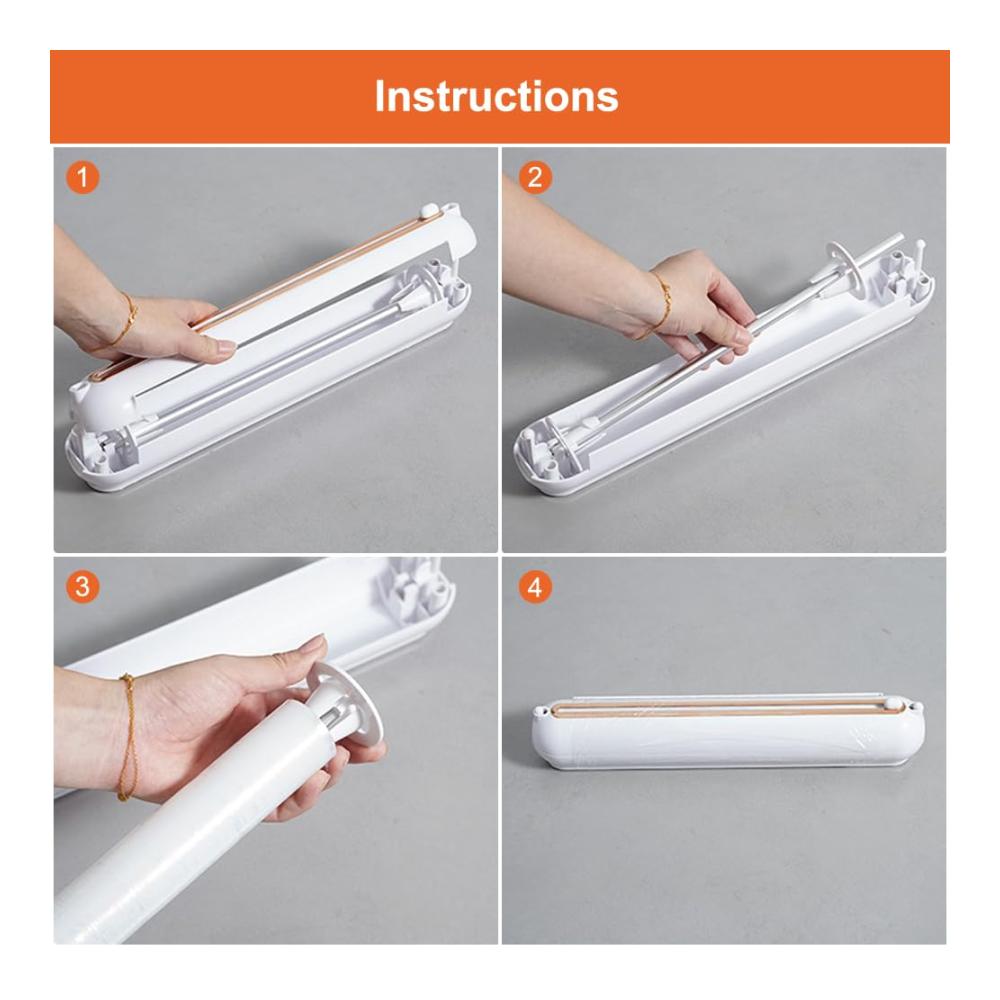 Instructions

1

2

3

4