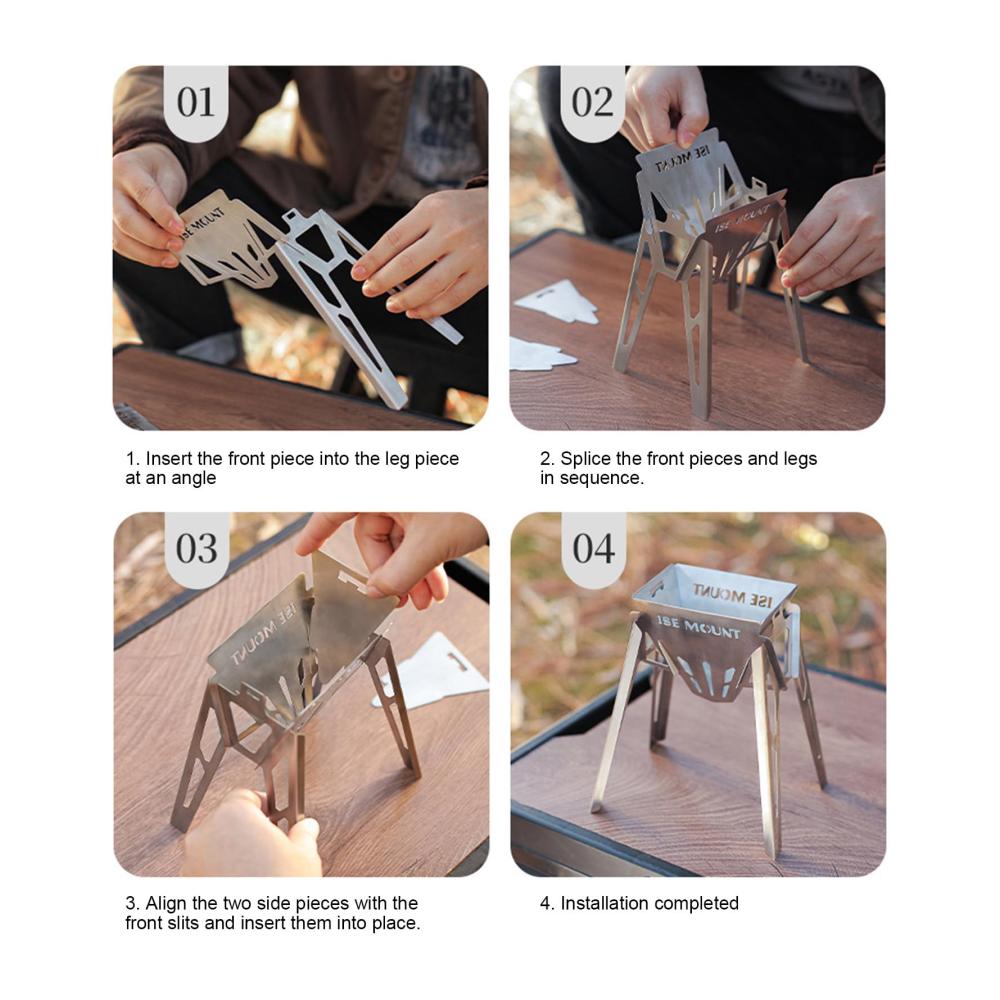 01

ISE MOUNT

1. Insert the front piece into the leg piece at an angle

02

ISE MOUNT

ISE MOUNT

2. Splice the front pieces and legs in sequence.

03

ISE MOUNT

3. Align the two side pieces with the front slits and insert them into place.

04

ISE MOUNT

ISE MOUNT

4. Installation completed